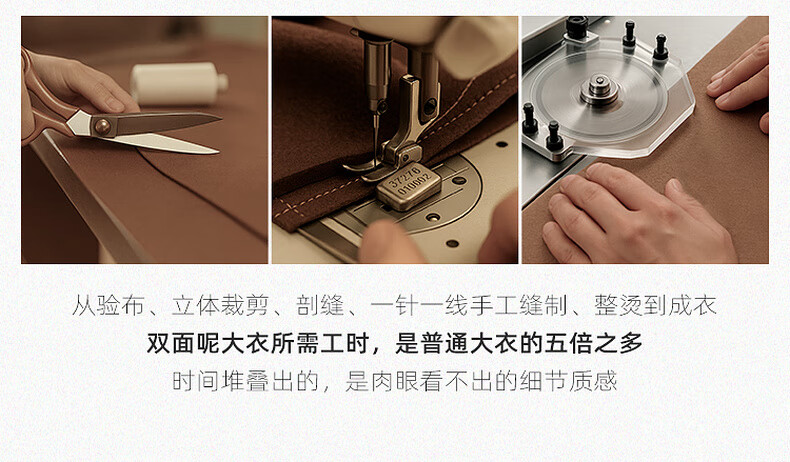 37276
010002

从验布、立体裁剪、剖缝、一针一线手工缝制、整烫到成衣
双面呢大衣所需工时，是普通大衣的五倍之多
时间堆叠出的，是肉眼看不出的细节质感