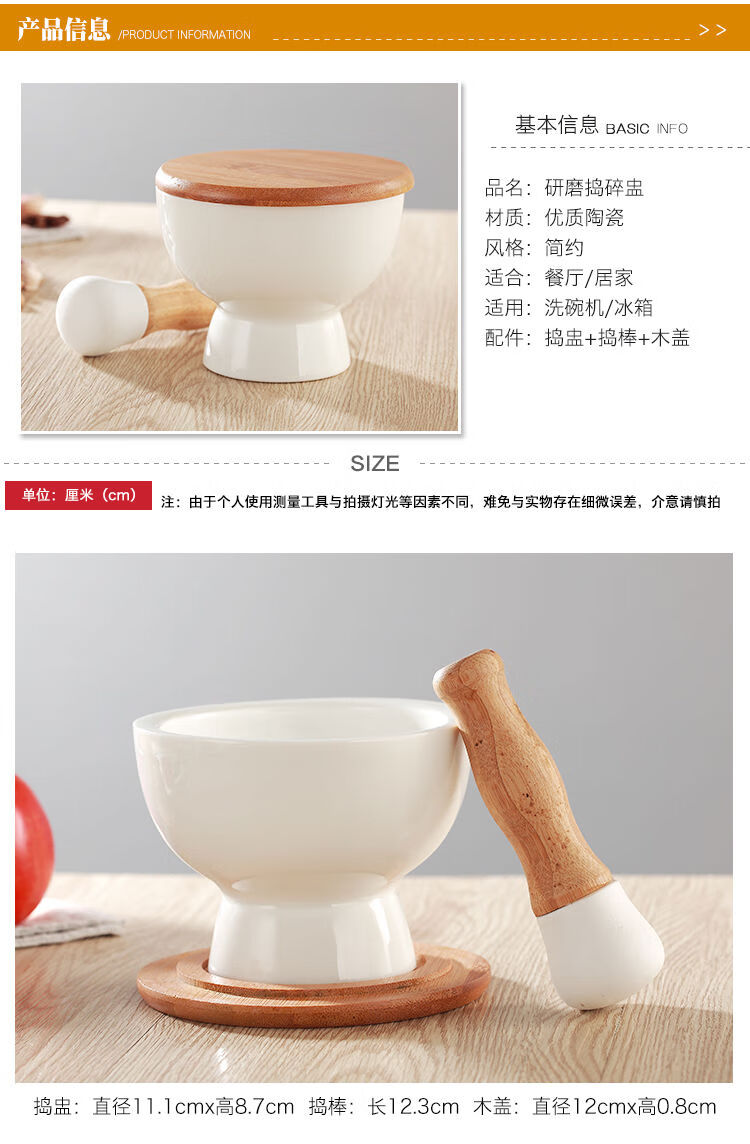 产品信息 /PRODUCT INFORMATION >>

基本信息 BASIC INFO

品名：研磨捣碎盅
材质：优质陶瓷
风格：简约
适合：餐厅/居家
适用：洗碗机/冰箱
配件：捣盅+捣棒+木盖

SIZE

单位：厘米（cm） 注：由于个人使用测量工具与拍摄灯光等因素不同，难免与实物存在细微误差，介意请慎拍

捣盅：直径11.1cmx高8.7cm 捣棒：长12.3cm 木盖：直径12cmx高0.8cm