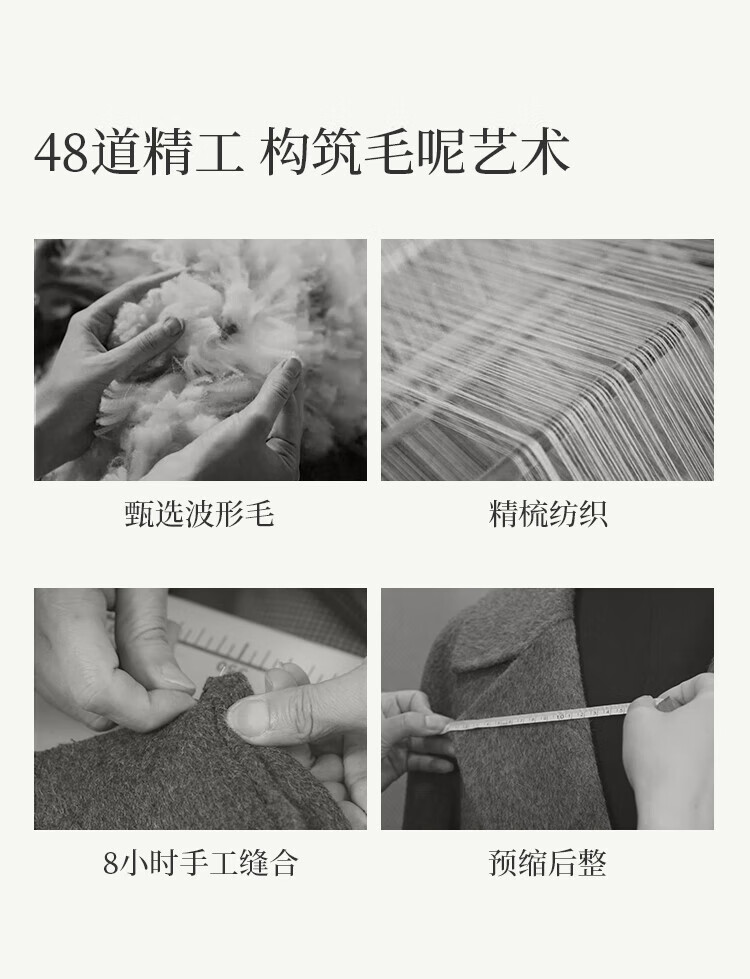 48道精工 构筑毛呢艺术

甄选波形毛

精梳纺织

8小时手工缝合

预缩后整