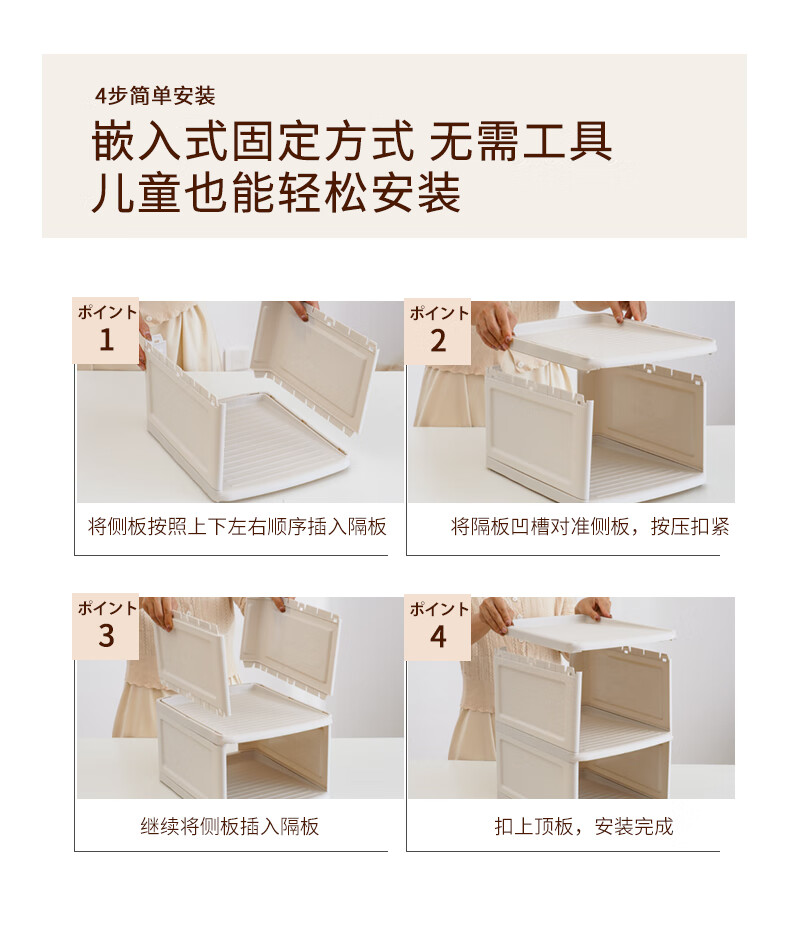 4步简单安装

嵌入式固定方式 无需工具
儿童也能轻松安装

ポイント
1

将侧板按照上下左右顺序插入隔板

ポイント
2

将隔板凹槽对准侧板，按压扣紧

ポイント
3

继续将侧板插入隔板

ポイント
4

扣上顶板，安装完成