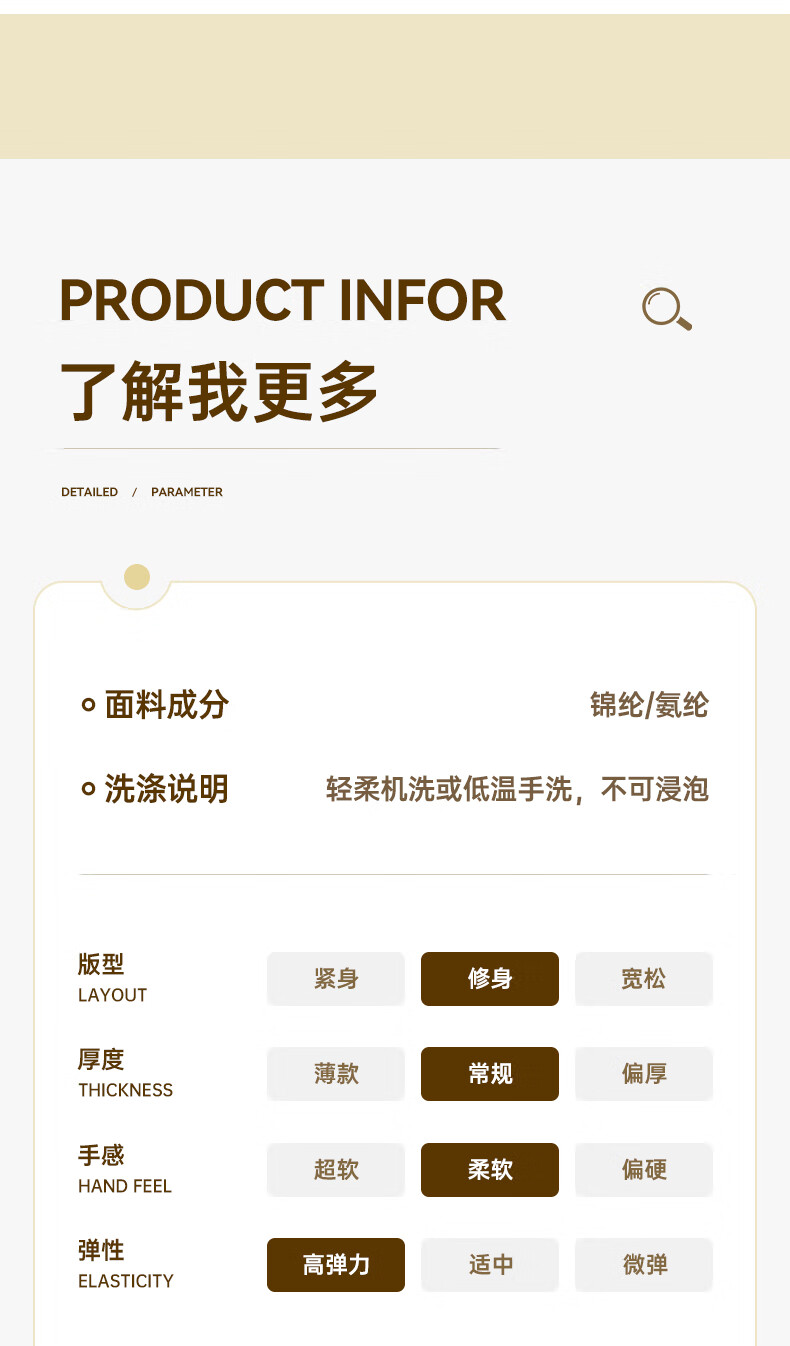 PRODUCT INFOR

了解我更多

DETAILED / PARAMETER

面料成分 锦纶/氨纶

洗涤说明 轻柔机洗或低温手洗，不可浸泡

版型
LAYOUT
紧身 修身 宽松

厚度
THICKNESS
薄款 常规 偏厚

手感
HAND FEEL
超软 柔软 偏硬

弹性
ELASTICITY
高弹力 适中 微弹