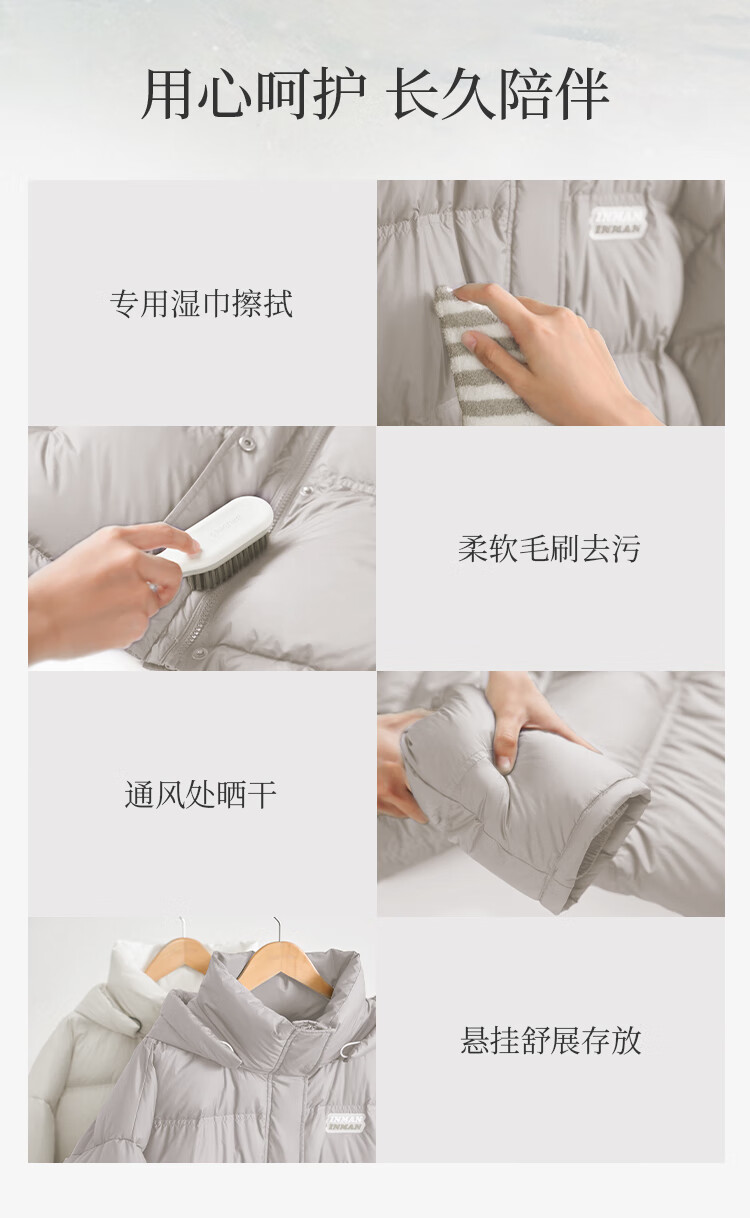 用心呵护 长久陪伴

专用湿巾擦拭

INMAN
INMAN

柔软毛刷去污

通风处晒干

悬挂舒展存放

INMAN
INMAN