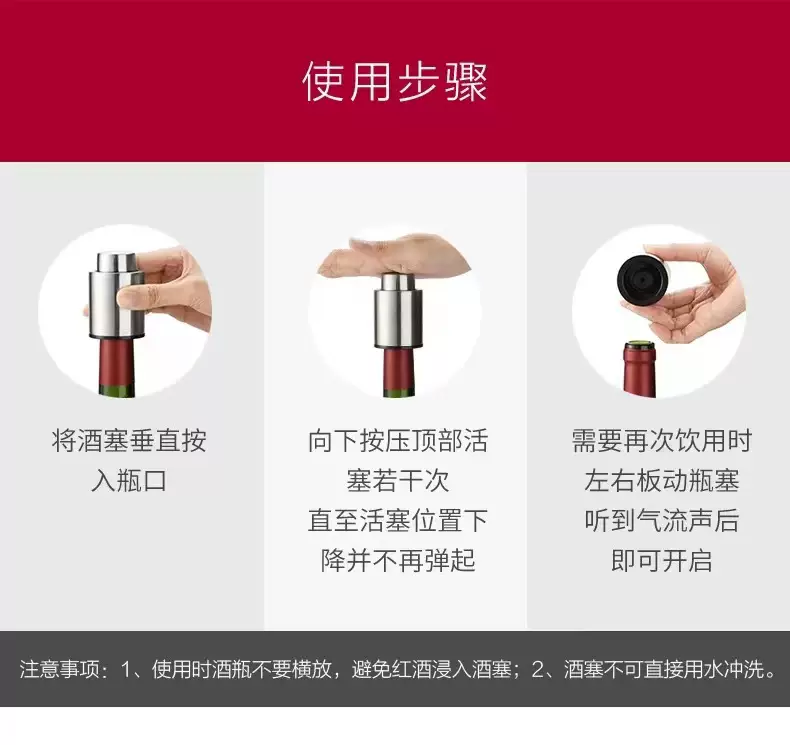 使用步骤

将酒塞垂直按入瓶口

向下按压顶部活塞若干次直至活塞位置下降并不再弹起

需要再次饮用时左右板动瓶塞听到气流声后即可开启

注意事项：1、使用时酒瓶不要横放，避免红酒浸入酒塞；2、酒塞不可直接用水冲洗。