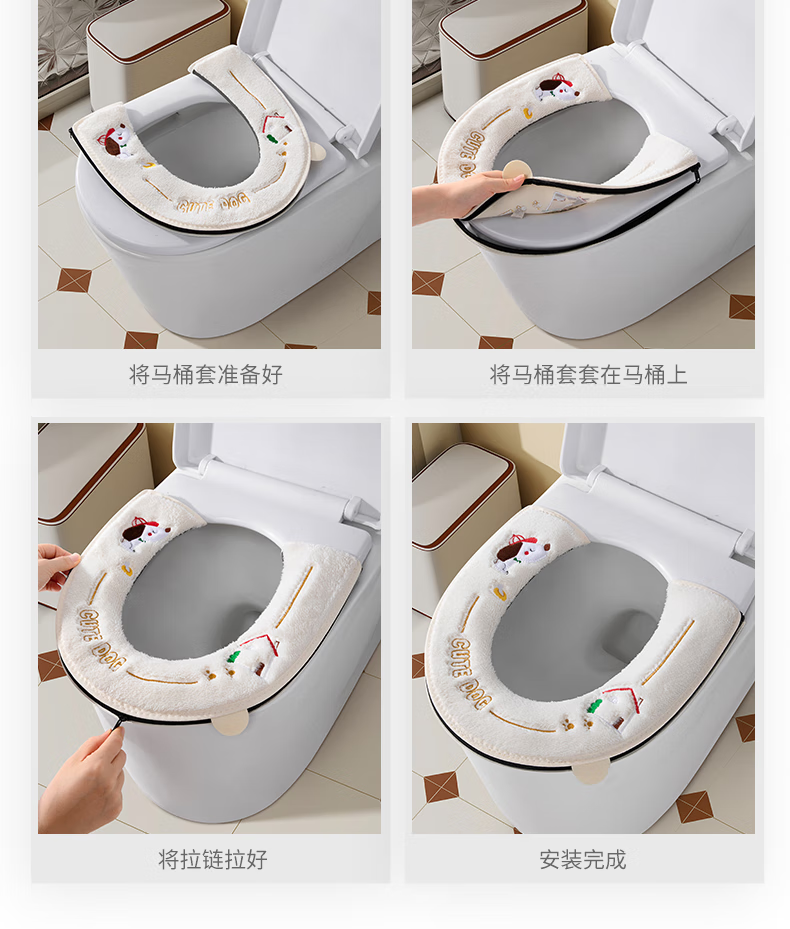 CUTE DOG

将马桶套准备好

CUTE DOG

将马桶套套在马桶上

CUTE DOG

将拉链拉好

CUTE DOG

安装完成