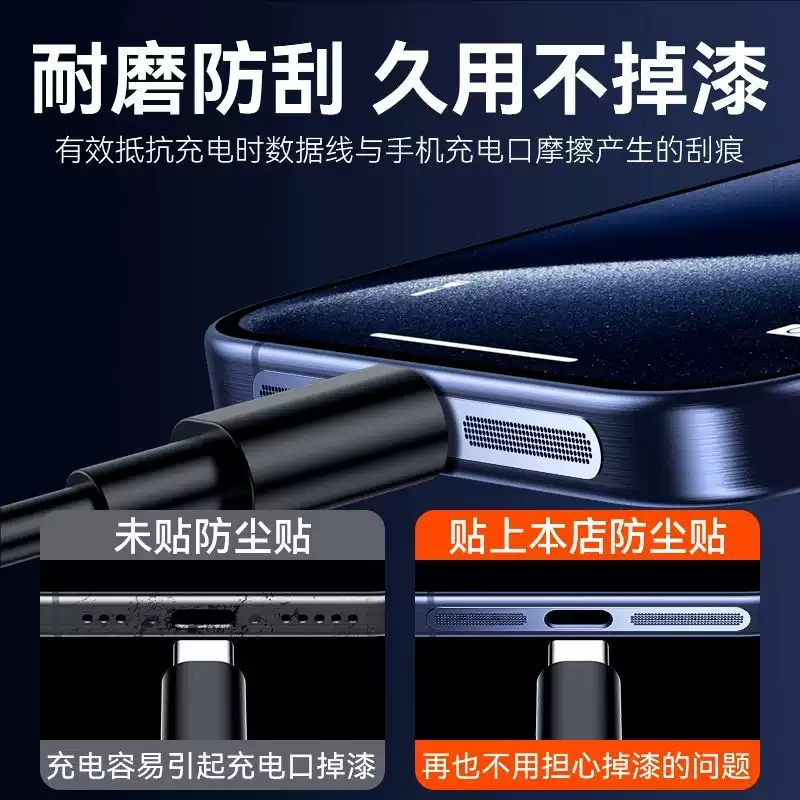 耐磨防刮 久用不掉漆

有效抵抗充电时数据线与手机充电口摩擦产生的刮痕

未贴防尘贴

充电容易引起充电口掉漆

贴上本店防尘贴

再也不用担心掉漆的问题