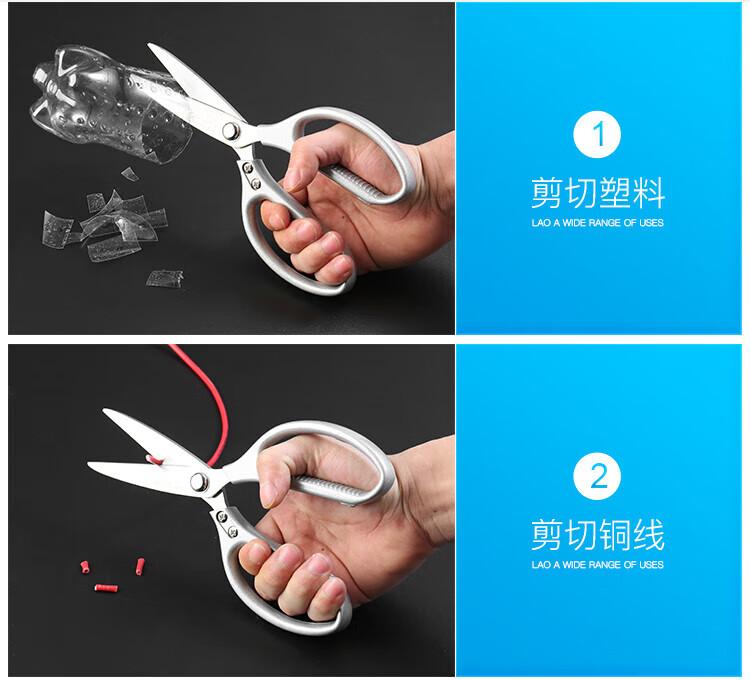 1

剪切塑料

LAO A WIDE RANGE OF USES

2

剪切铜线

LAO A WIDE RANGE OF USES