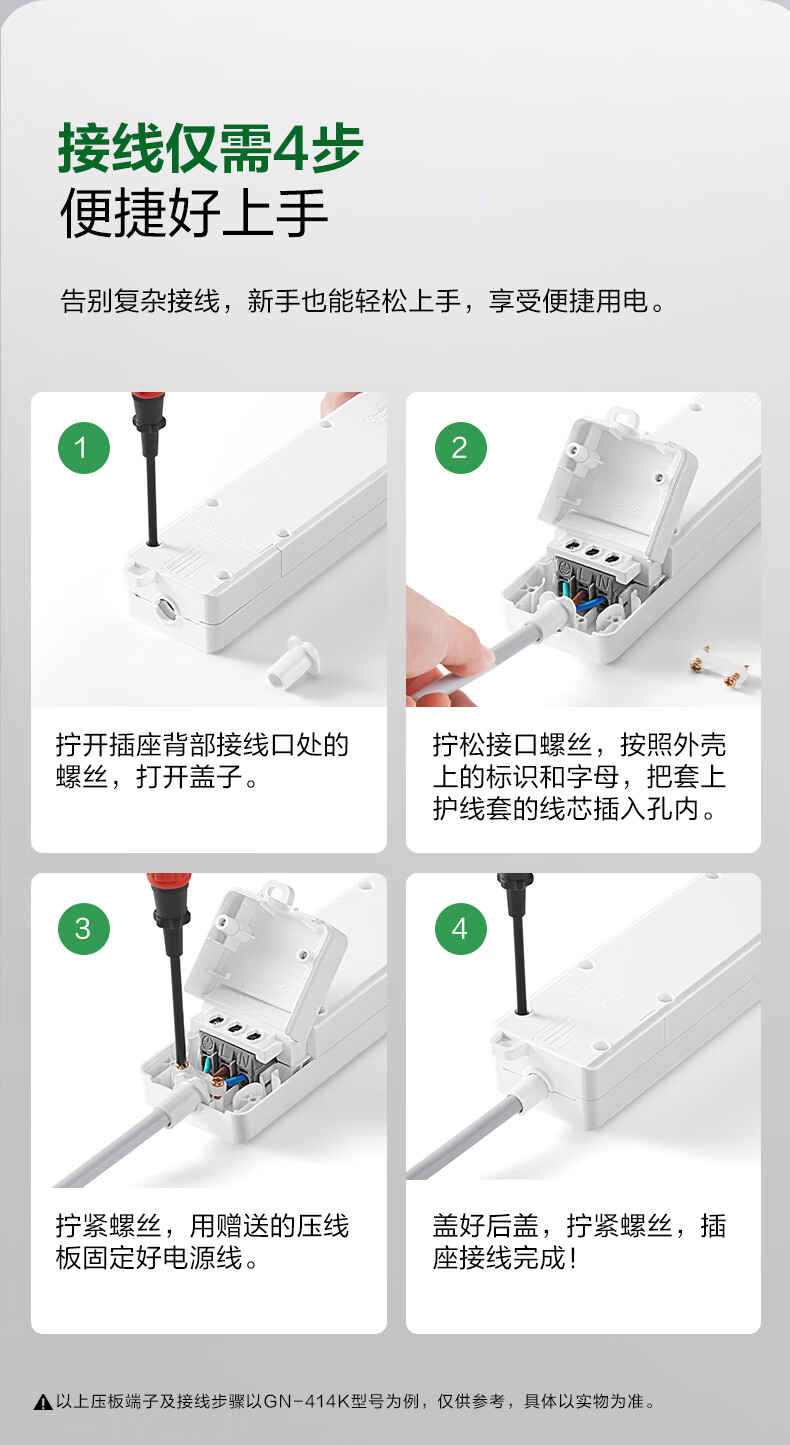 接线仅需4步
便捷好上手

告别复杂接线，新手也能轻松上手，享受便捷用电。

1

拧开插座背部接线口处的螺丝，打开盖子。

2

拧松接口螺丝，按照外壳上的标识和字母，把套上护线套的线芯插入孔内。

3

拧紧螺丝，用赠送的压线板固定好电源线。

4

盖好后盖，拧紧螺丝，插座接线完成！

以上压板端子及接线步骤以GN-414K型号为例，仅供参考，具体以实物为准。