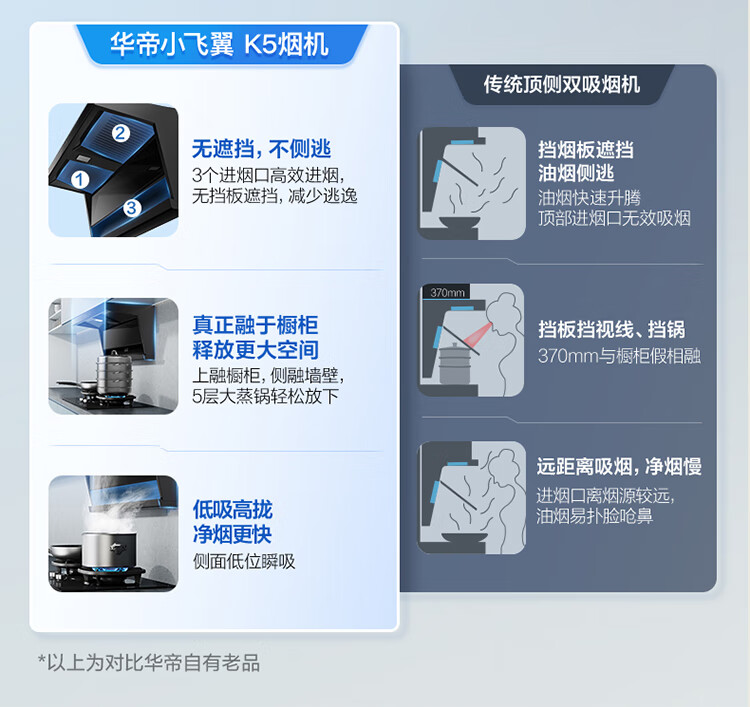 华帝小飞翼 K5烟机

2
1
3

无遮挡，不侧逃
3个进烟口高效进烟，无挡板遮挡，减少逃逸

真正融于橱柜
释放更大空间
上融橱柜，侧融墙壁，5层大蒸锅轻松放下

低吸高拢
净烟更快
侧面低位瞬吸

传统顶侧双吸烟机

挡烟板遮挡
油烟侧逃
油烟快速升腾
顶部进烟口无效吸烟

370mm

挡板挡视线、挡锅
370mm与橱柜假相融

远距离吸烟，净烟慢
进烟口离烟源较远，油烟易扑脸呛鼻

*以上为对比华帝自有老品