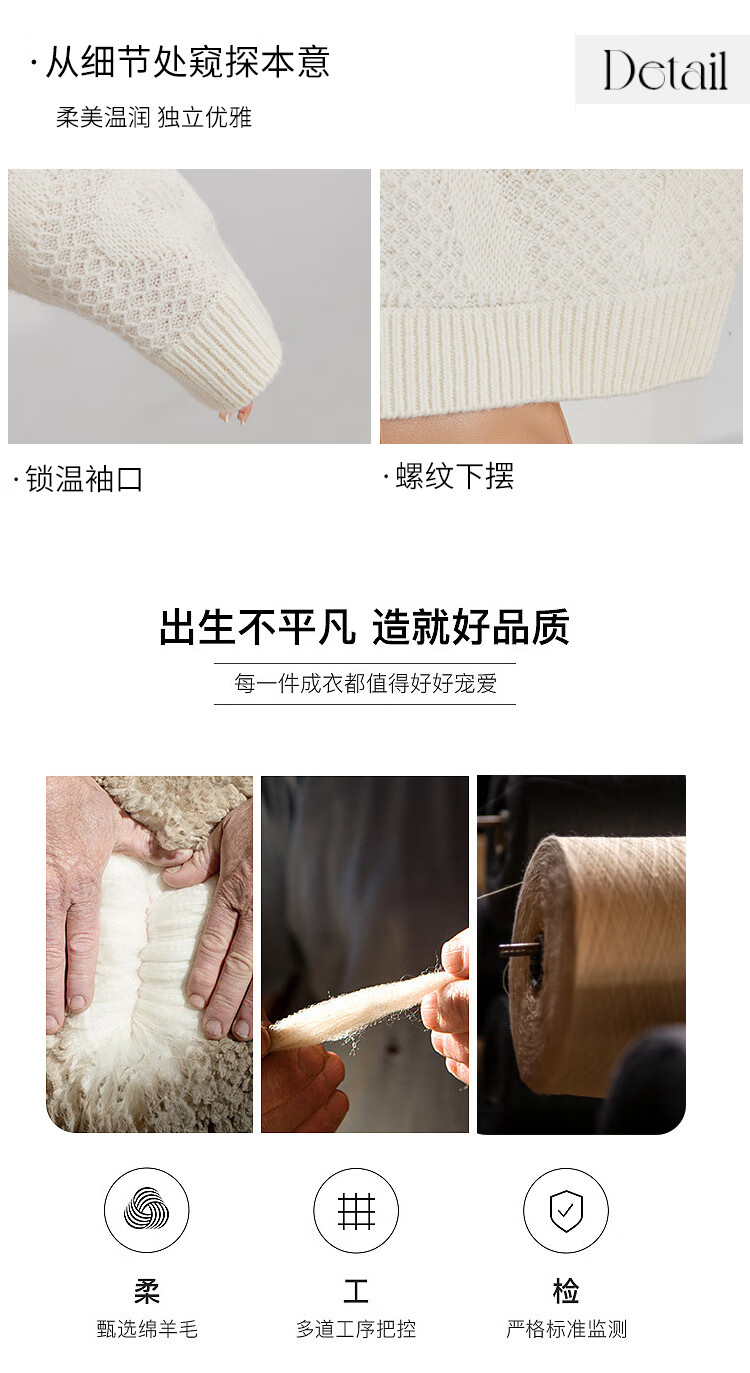 · 从细节处窥探本意

柔美温润 独立优雅

Detail

· 锁温袖口

· 螺纹下摆

出生不平凡 造就好品质

每一件成衣都值得好好宠爱

柔
甄选绵羊毛

工
多道工序把控

检
严格标准监测