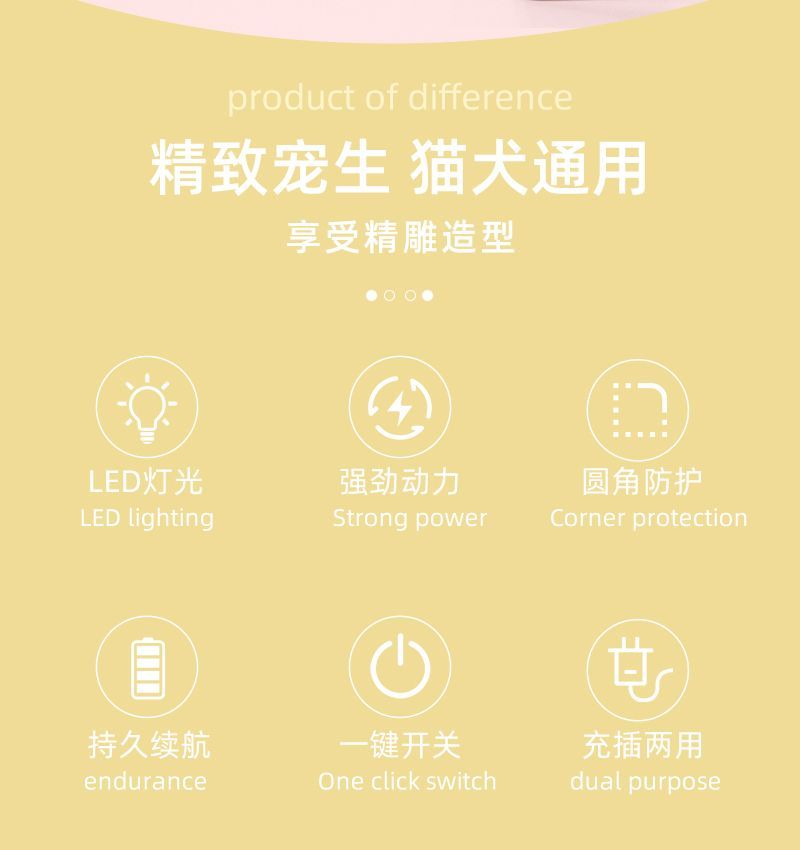 product of difference

精致宠生 猫犬通用

享受精雕造型

LED灯光
LED lighting

强劲动力
Strong power

圆角防护
Corner protection

持久续航
endurance

一键开关
One click switch

充插两用
dual purpose