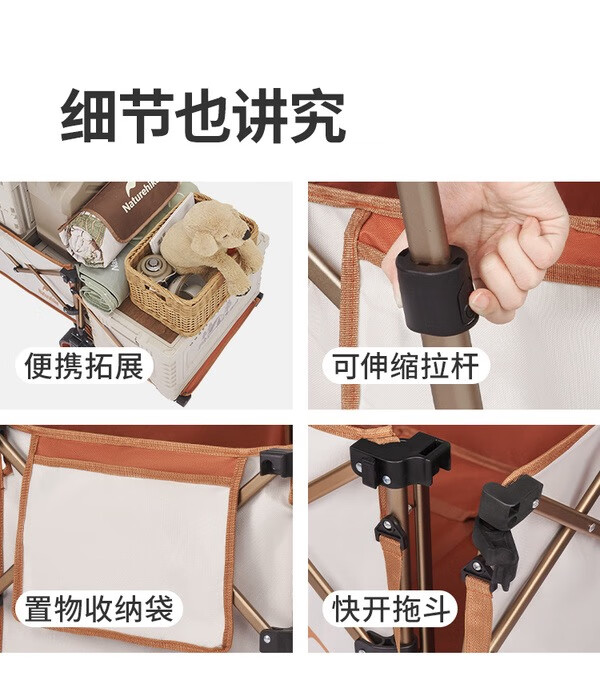 细节也讲究

Naturehike

便携拓展

可伸缩拉杆

置物收纳袋

快开拖斗