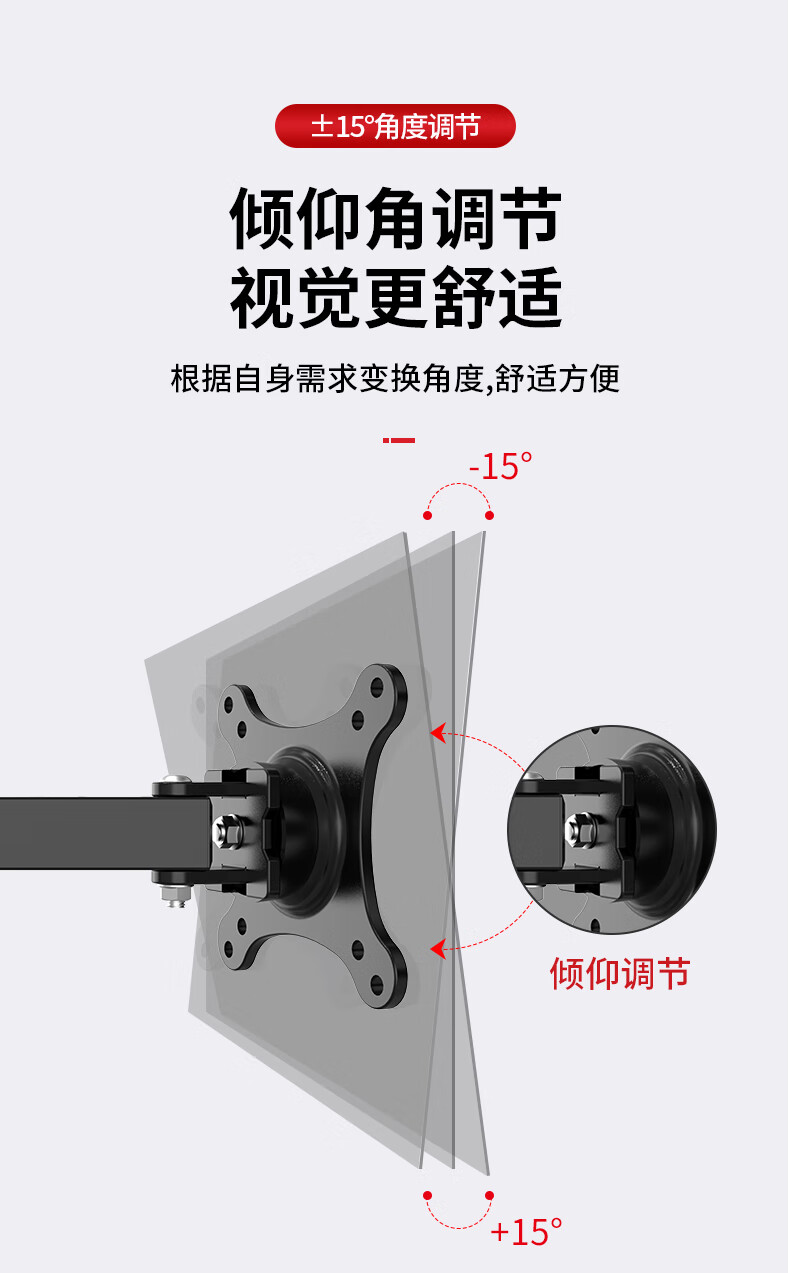 ±15°角度调节

倾仰角调节
视觉更舒适

根据自身需求变换角度,舒适方便

-15°

倾仰调节

+15°