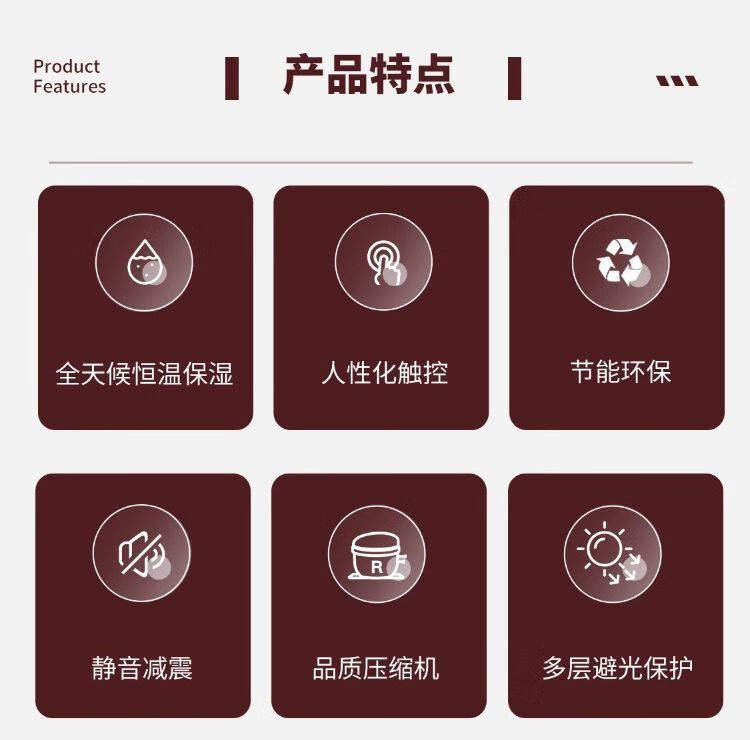 Product
Features

产品特点

全天候恒温保湿

人性化触控

节能环保

静音减震

品质压缩机

多层避光保护