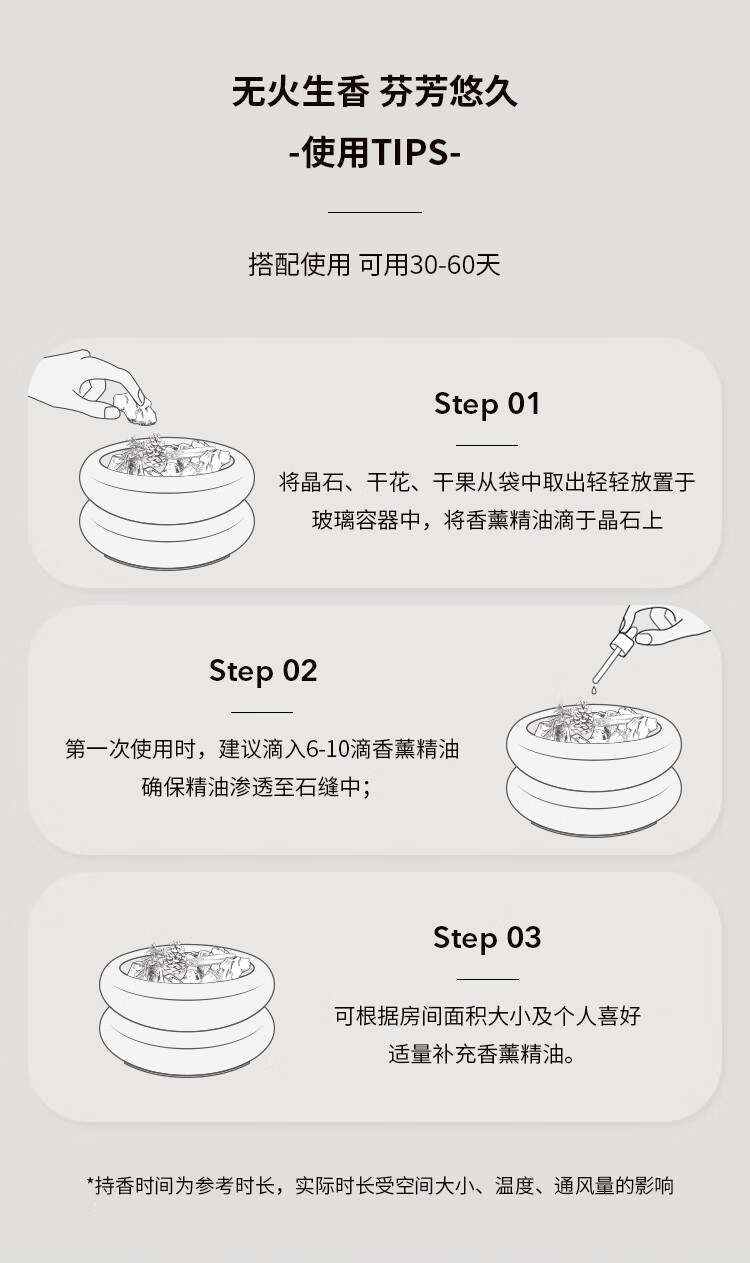 无火生香 芬芳悠久

-使用TIPS-

搭配使用 可用30-60天

Step 01

将晶石、干花、干果从袋中取出轻轻放置于玻璃容器中，将香薰精油滴于晶石上

Step 02

第一次使用时，建议滴入6-10滴香薰精油确保精油渗透至石缝中；

Step 03

可根据房间面积大小及个人喜好适量补充香薰精油。

*持香时间为参考时长，实际时长受空间大小、温度、通风量的影响