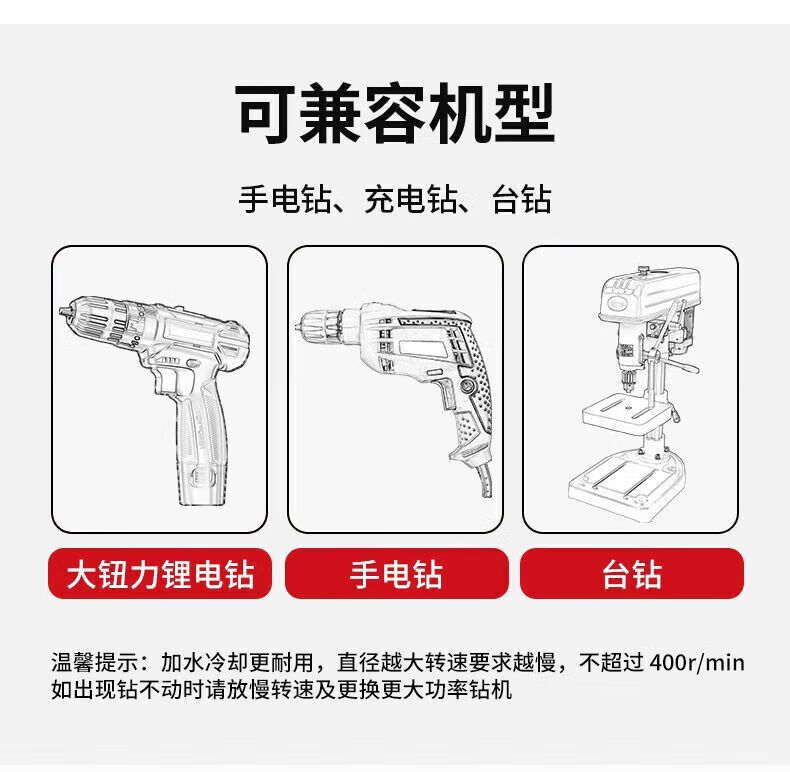 可兼容机型

手电钻、充电钻、台钻

大钮力锂电钻

手电钻

台钻

温馨提示：加水冷却更耐用，直径越大转速要求越慢，不超过 400r/min
如出现钻不动时请放慢转速及更换更大功率钻机