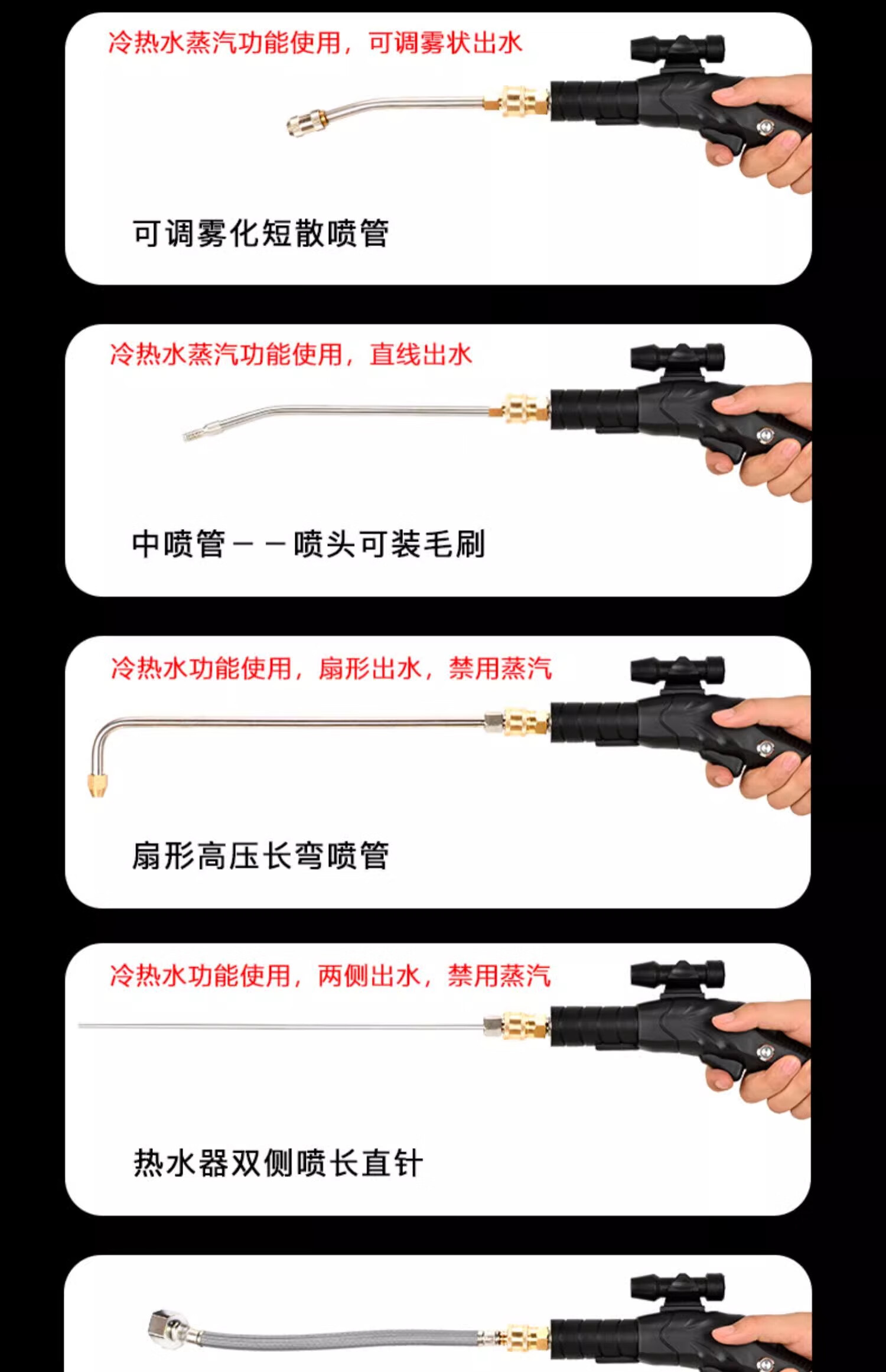 冷热水蒸汽功能使用，可调雾状出水

可调雾化短散喷管

冷热水蒸汽功能使用，直线出水

中喷管——喷头可装毛刷

冷热水功能使用，扇形出水，禁用蒸汽

扇形高压长弯喷管

冷热水功能使用，两侧出水，禁用蒸汽

热水器双侧喷长直针