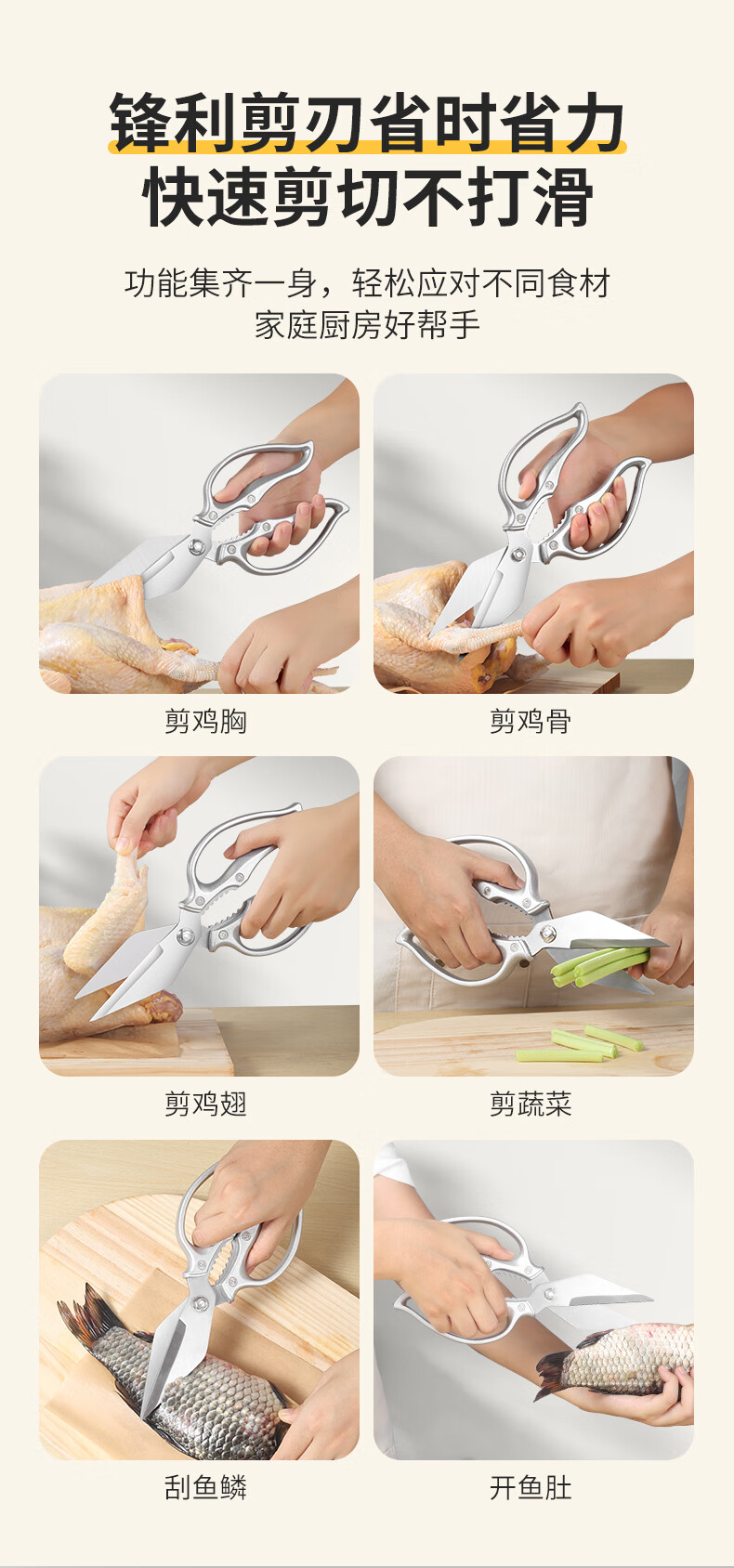 锋利剪刃省时省力
快速剪切不打滑

功能集齐一身，轻松应对不同食材
家庭厨房好帮手

剪鸡胸

剪鸡骨

剪鸡翅

剪蔬菜

刮鱼鳞

开鱼肚