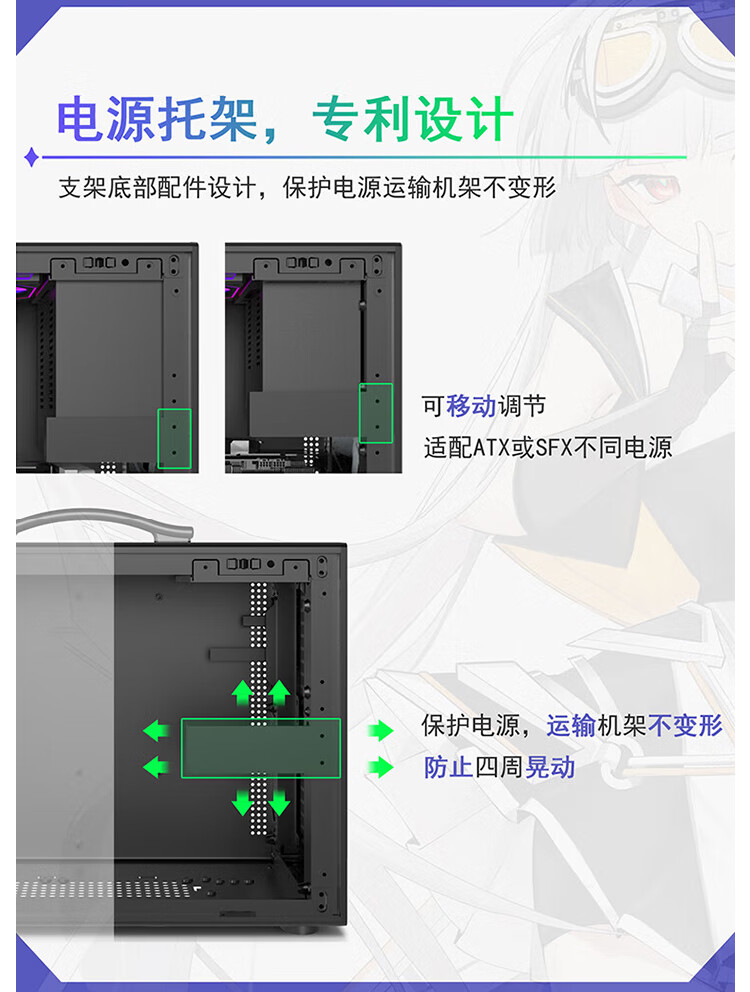 电源托架，专利设计

支架底部配件设计，保护电源运输机架不变形

可移动调节
适配ATX或SFX不同电源

保护电源，运输机架不变形
防止四周晃动