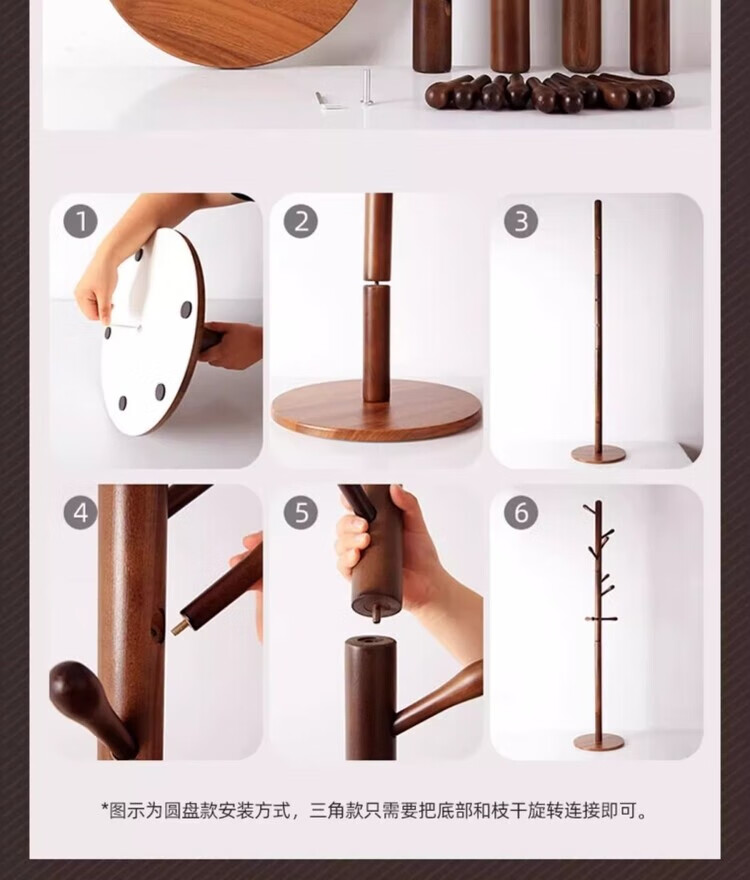 1

2

3

4

5

6

*图示为圆盘款安装方式，三角款只需要把底部和枝干旋转连接即可。