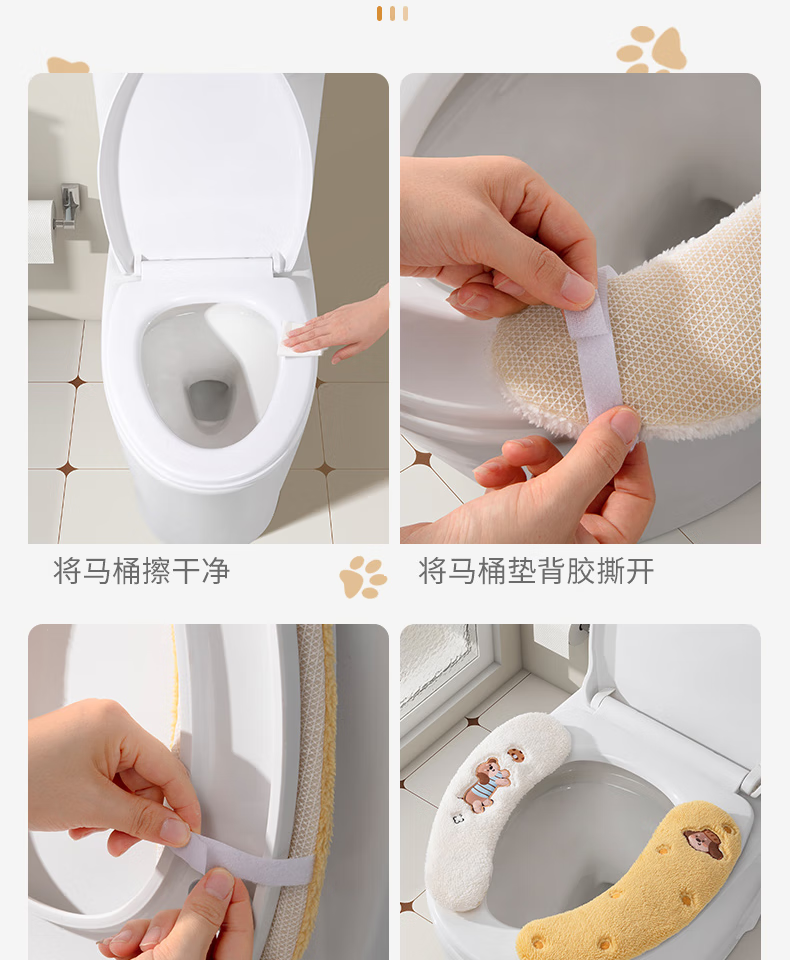 将马桶擦干净

将马桶垫背胶撕开