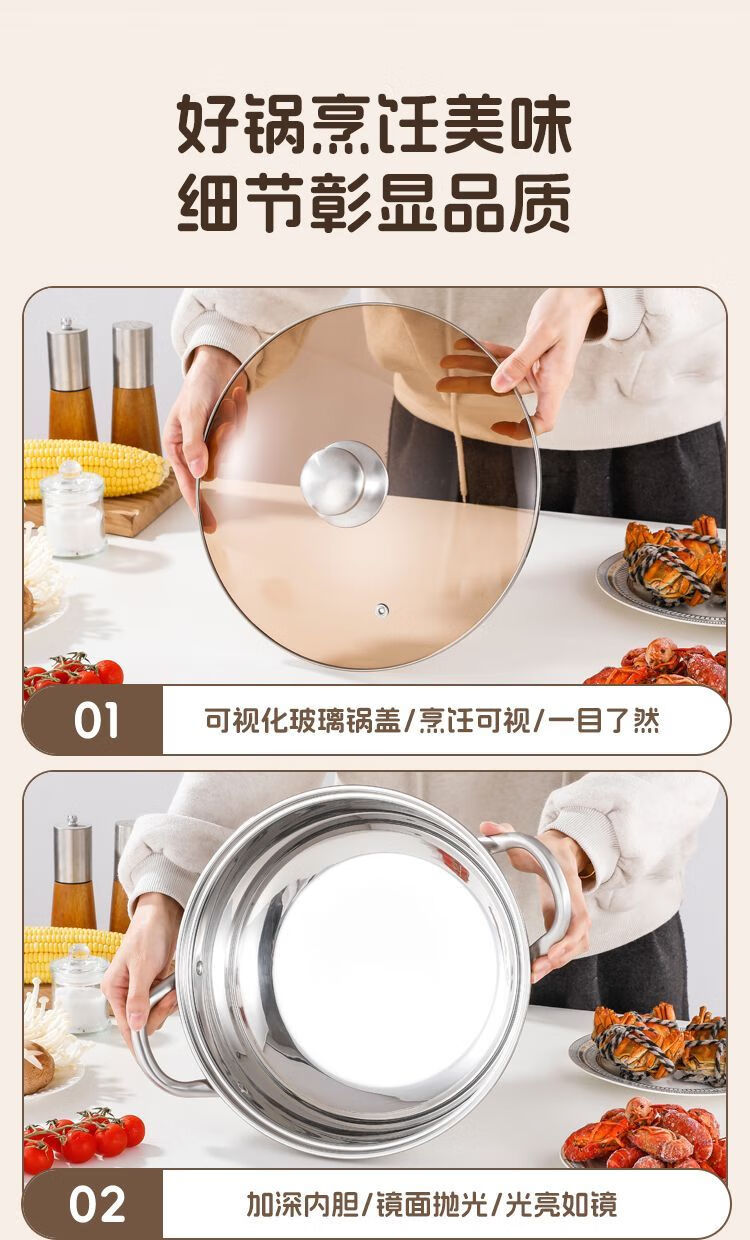 好锅烹饪美味
细节彰显品质

01
可视化玻璃锅盖/烹饪可视/一目了然

02
加深内胆/镜面抛光/光亮如镜