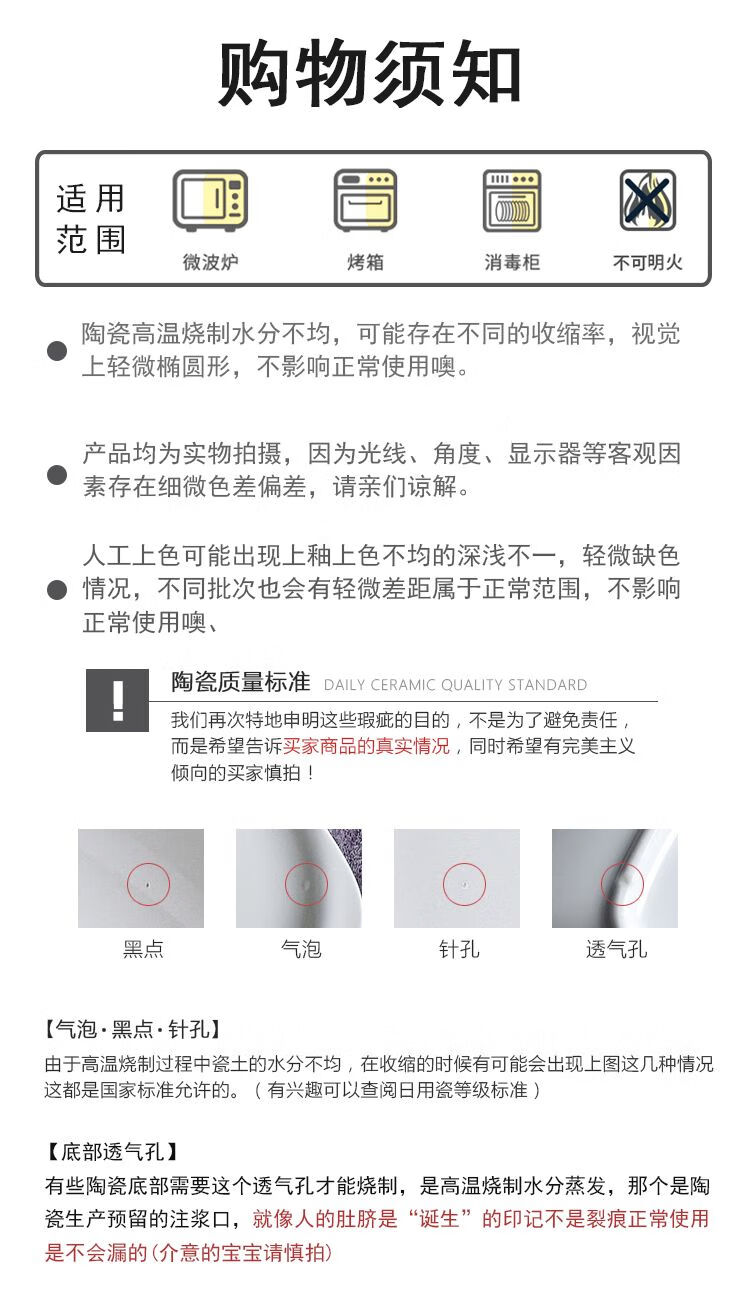 购物须知

适用范围

微波炉 烤箱 消毒柜 不可明火

陶瓷高温烧制水分不均，可能存在不同的收缩率，视觉上轻微椭圆形，不影响正常使用噢。

产品均为实物拍摄，因为光线、角度、显示器等客观因素存在细微色差偏差，请亲们谅解。

人工上色可能出现上釉上色不均的深浅不一，轻微缺色情况，不同批次也会有轻微差距属于正常范围，不影响正常使用噢、

!

陶瓷质量标准 DAILY CERAMIC QUALITY STANDARD

我们再次特地申明这些瑕疵的目的，不是为了避免责任，而是希望告诉买家商品的真实情况，同时希望有完美主义倾向的买家慎拍！

黑点 气泡 针孔 透气孔

【气泡·黑点·针孔】
由于高温烧制过程中瓷土的水分不均，在收缩的时候有可能会出现上图这几种情况这都是国家标准允许的。（有兴趣可以查阅日用瓷等级标准）

【底部透气孔】
有些陶瓷底部需要这个透气孔才能烧制，是高温烧制水分蒸发，那个是陶瓷生产预留的注浆口，就像人的肚脐是“诞生”的印记不是裂痕正常使用是不会漏的（介意的宝宝请慎拍）