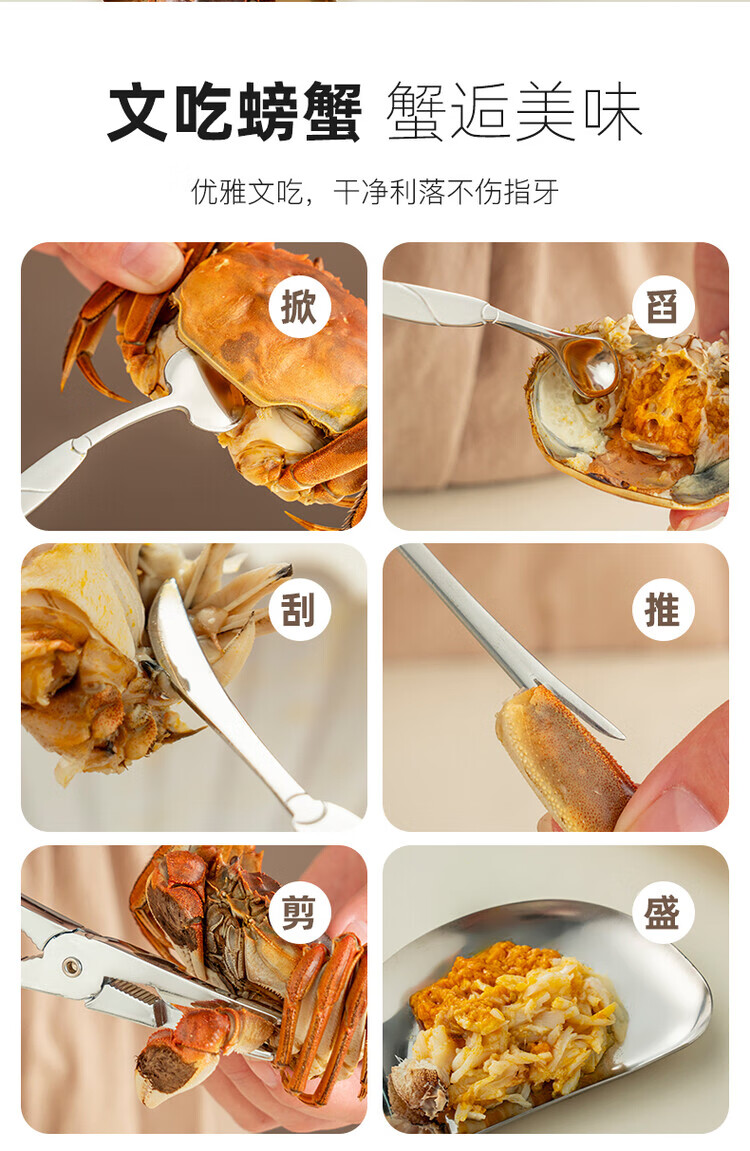 文吃螃蟹 蟹逅美味

优雅文吃，干净利落不伤指牙

掀

舀

刮

推

剪

盛