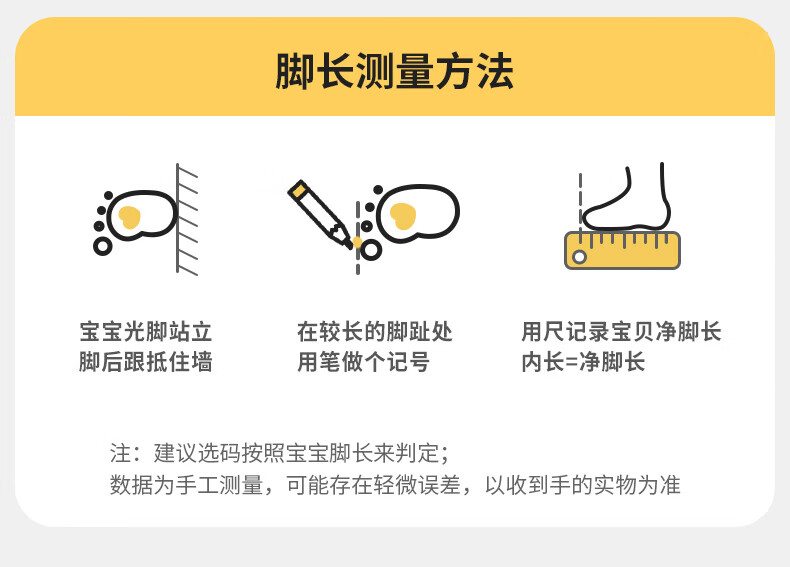 脚长测量方法

宝宝光脚站立
脚后跟抵住墙

在较长的脚趾处
用笔做个记号

用尺记录宝贝净脚长
内长=净脚长

注：建议选码按照宝宝脚长来判定；
数据为手工测量，可能存在轻微误差，以收到手的实物为准