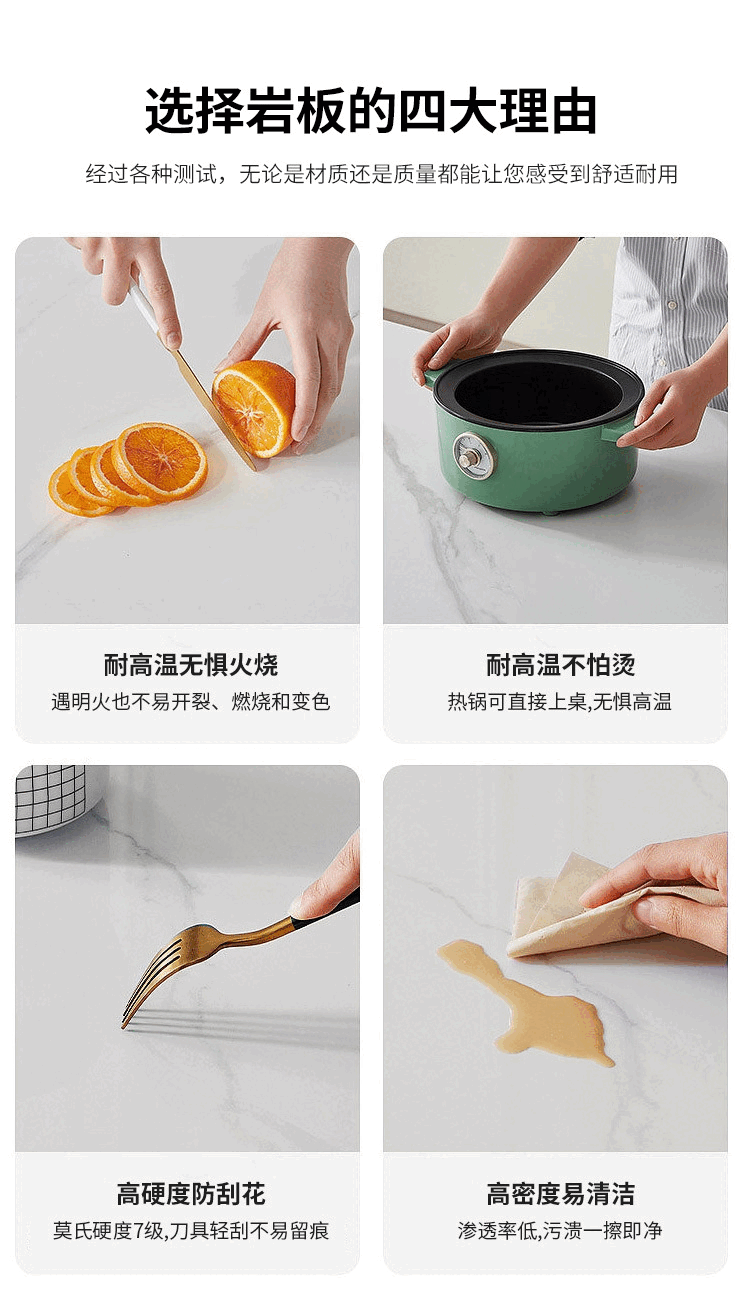 选择岩板的四大理由

经过各种测试，无论是材质还是质量都能让您感受到舒适耐用

耐高温无惧火烧

遇明火也不易开裂、燃烧和变色

耐高温不怕烫

热锅可直接上桌,无惧高温

高硬度防刮花

莫氏硬度7级,刀具轻刮不易留痕

高密度易清洁

渗透率低,污渍一擦即净