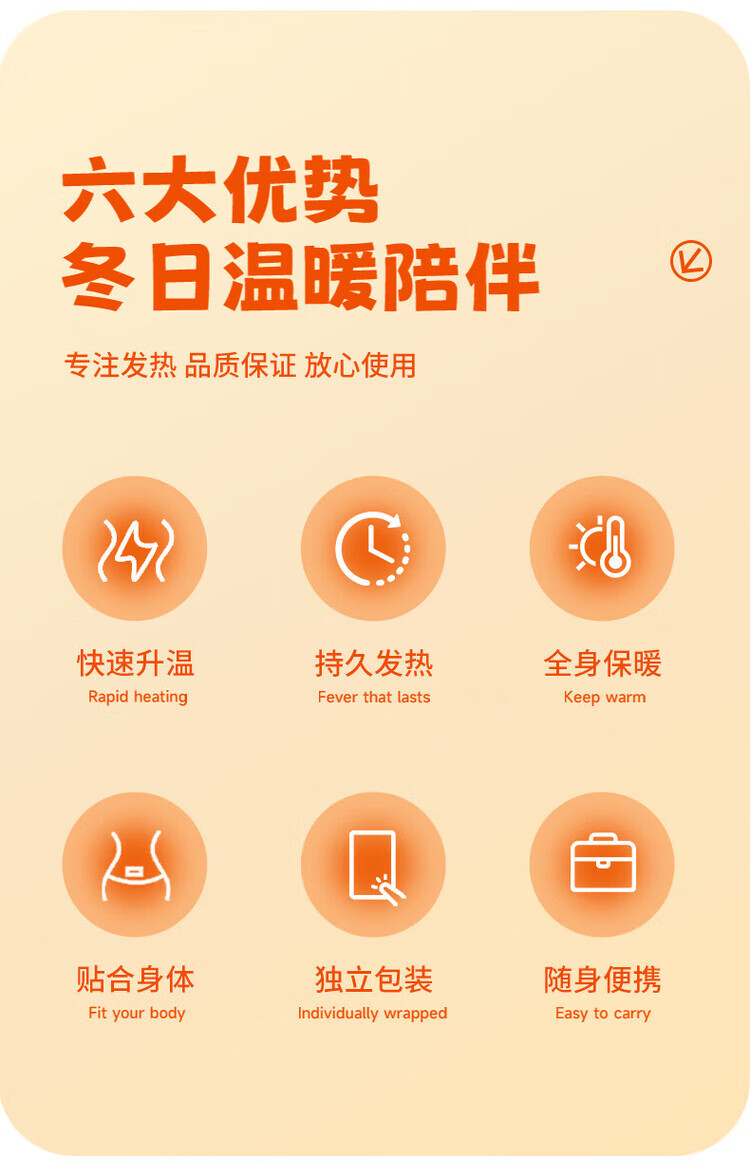 六大优势
冬日温暖陪伴

专注发热 品质保证 放心使用

快速升温
Rapid heating

持久发热
Fever that lasts

全身保暖
Keep warm

贴合身体
Fit your body

独立包装
Individually wrapped

随身便携
Easy to carry