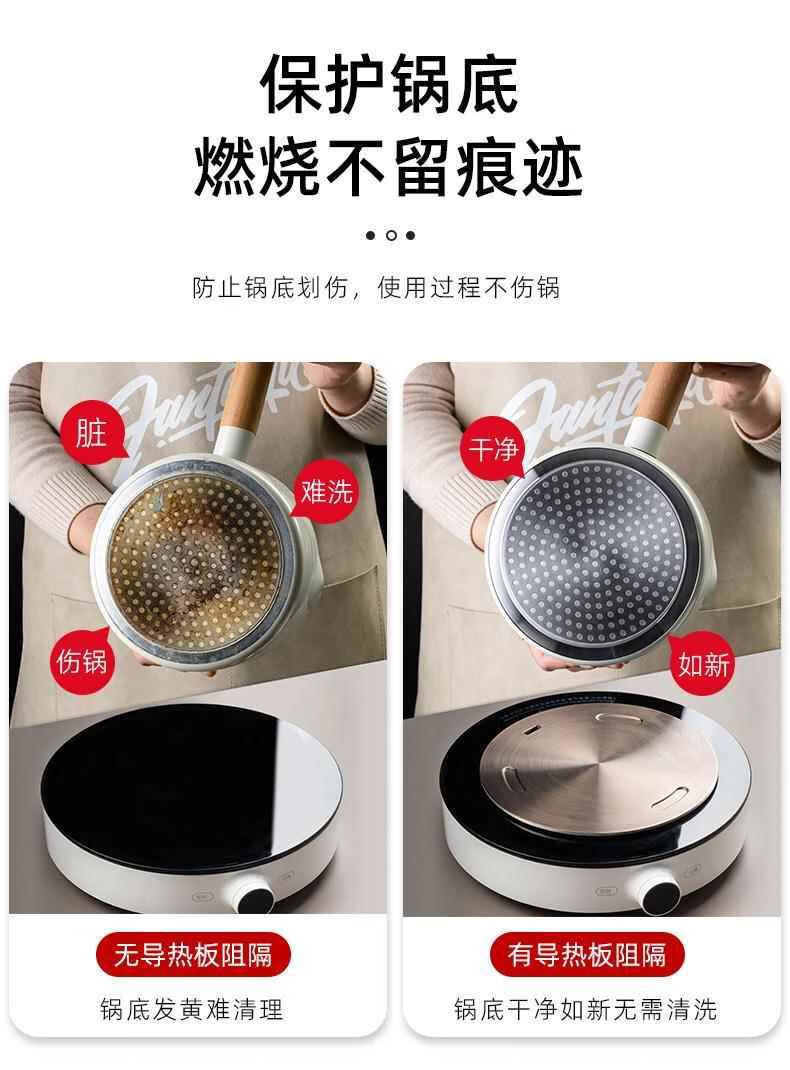 保护锅底
燃烧不留痕迹

防止锅底划伤，使用过程不伤锅

脏
难洗
伤锅

无导热板阻隔
锅底发黄难清理

干净
如新

有导热板阻隔
锅底干净如新无需清洗