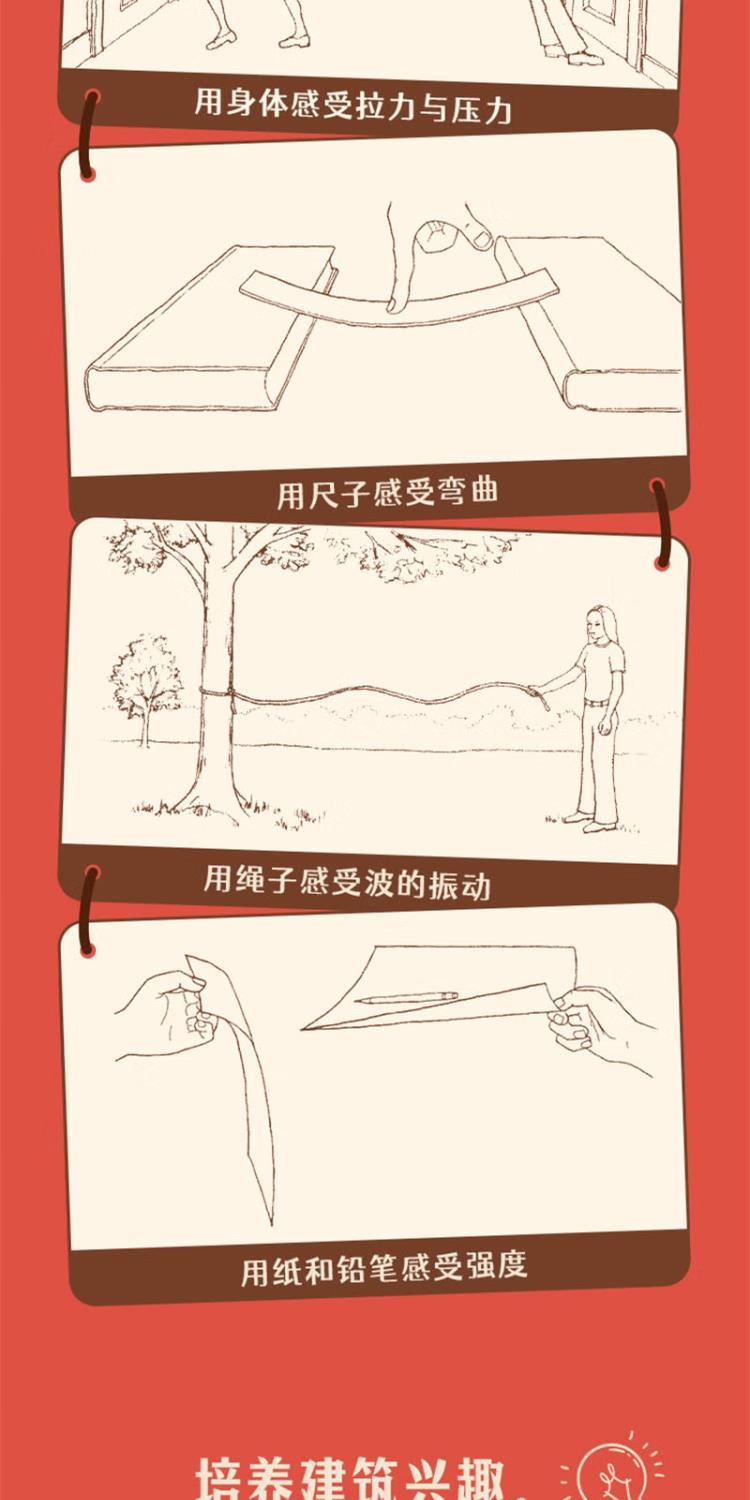 用身体感受拉力与压力

用尺子感受弯曲

用绳子感受波的振动

用纸和铅笔感受强度

培养建筑兴趣，