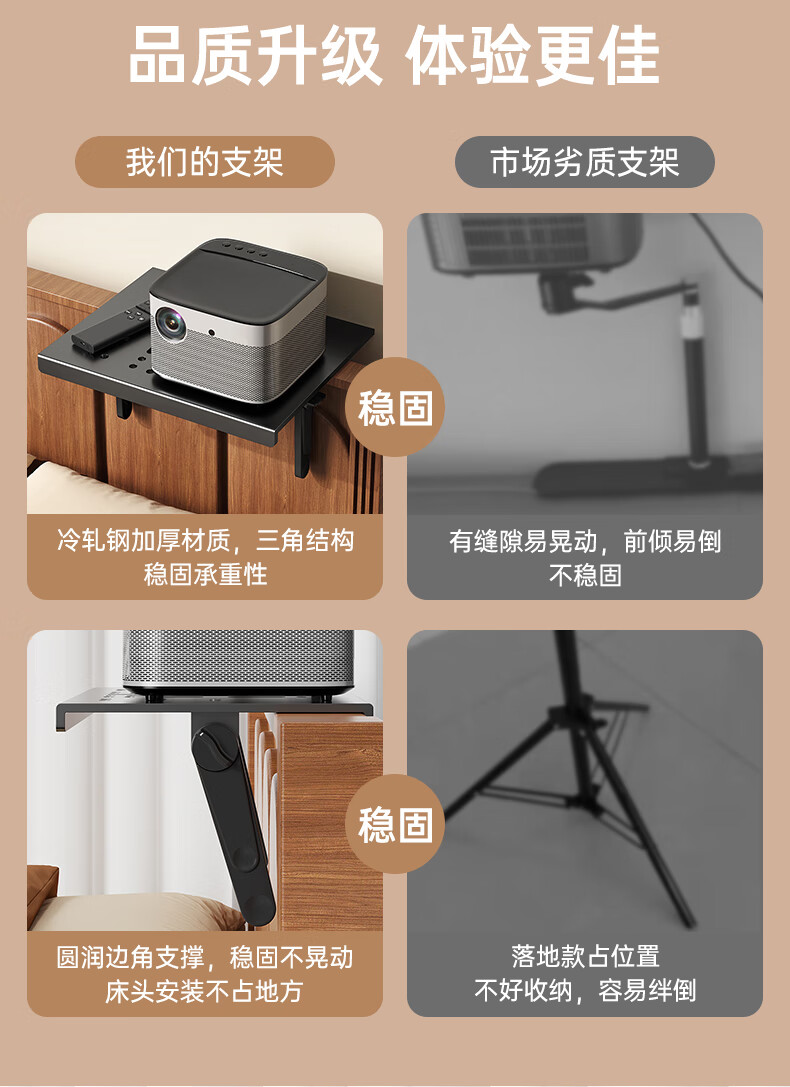 品质升级 体验更佳

我们的支架

市场劣质支架

稳固

冷轧钢加厚材质，三角结构
稳固承重性

有缝隙易晃动，前倾易倒
不稳固

稳固

圆润边角支撑，稳固不晃动
床头安装不占地方

落地款占位置
不好收纳，容易绊倒