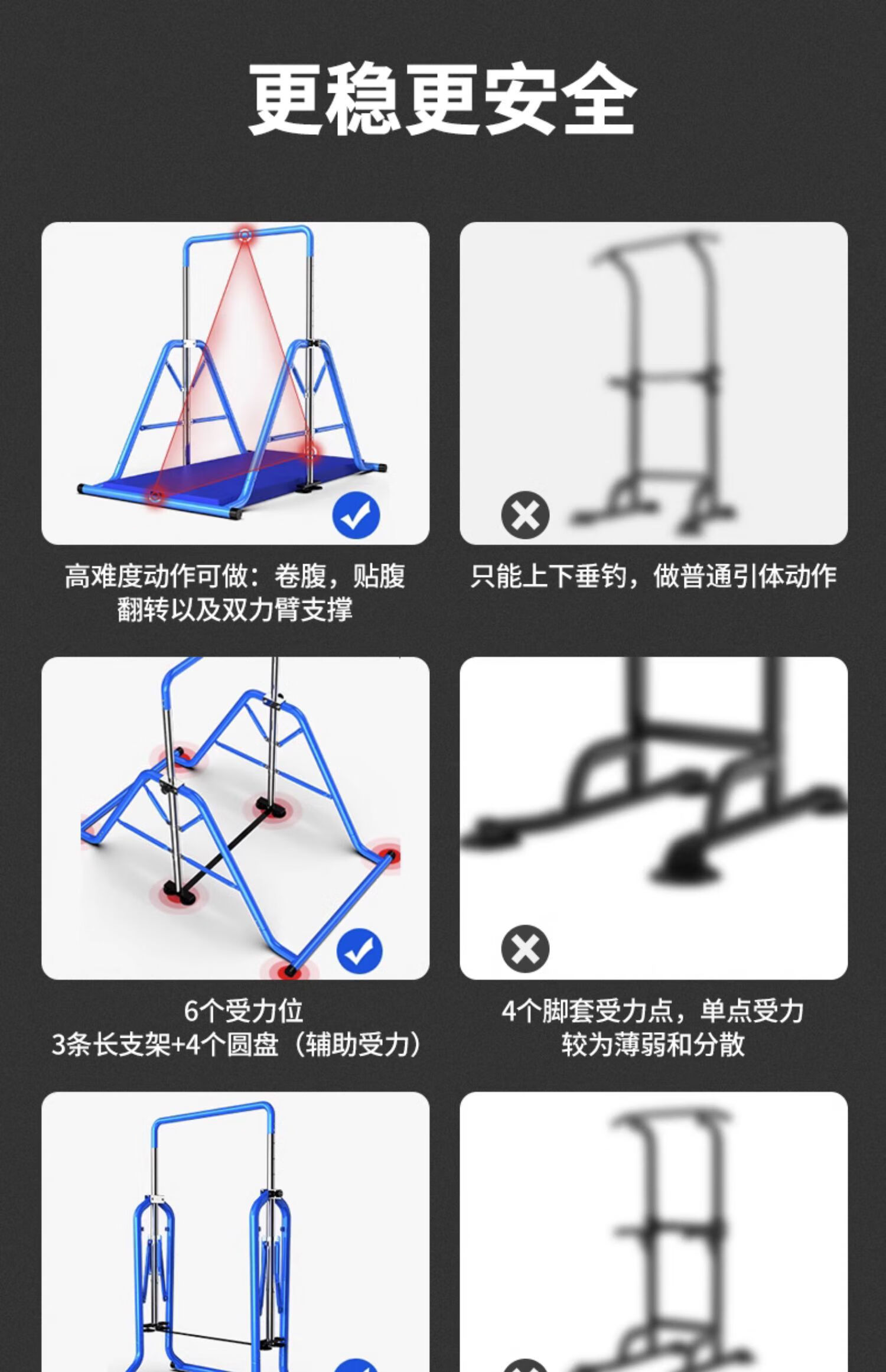 更稳更安全

高难度动作可做：卷腹，贴腹翻转以及双力臂支撑

只能上下垂钓，做普通引体动作

6个受力位
3条长支架+4个圆盘（辅助受力）

4个脚套受力点，单点受力较为薄弱和分散