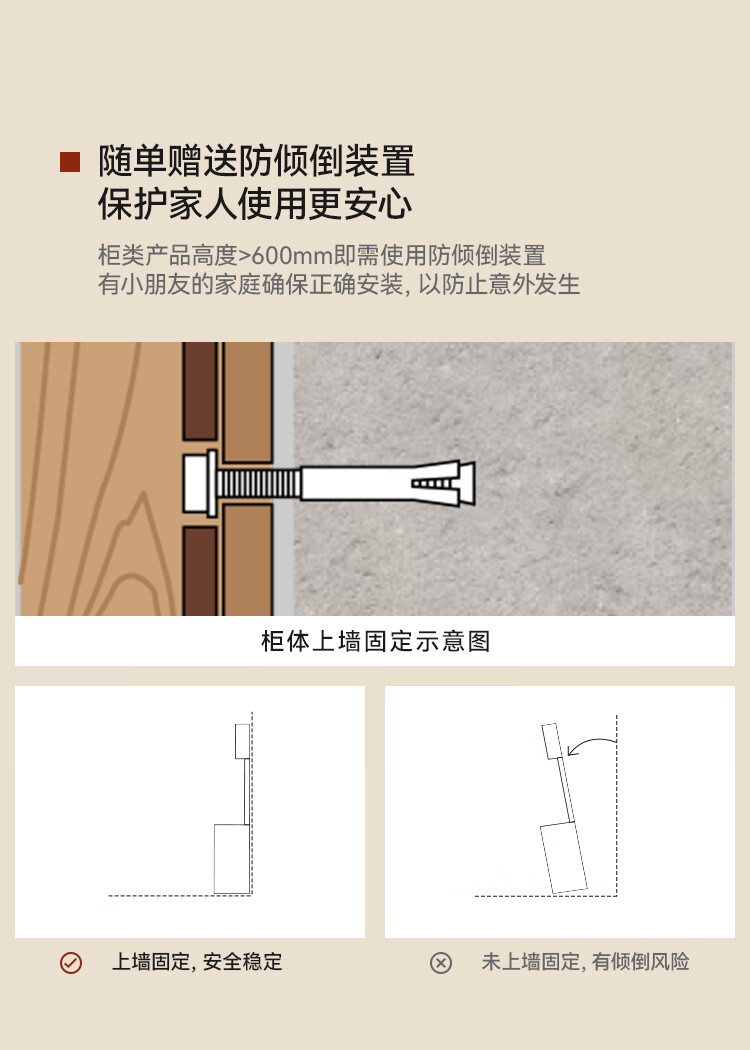 随单赠送防倾倒装置
保护家人使用更安心

柜类产品高度>600mm即需使用防倾倒装置
有小朋友的家庭确保正确安装，以防止意外发生

柜体上墙固定示意图

上墙固定，安全稳定

未上墙固定，有倾倒风险