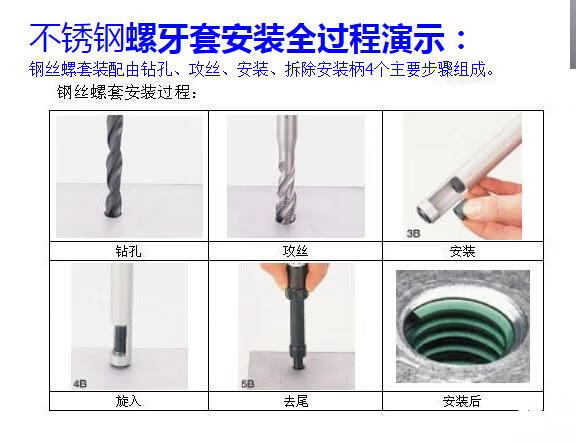 不锈钢螺牙套安装全过程演示：
钢丝螺套装配由钻孔、攻丝、安装、拆除安装柄4个主要步骤组成。

钢丝螺套安装过程：

|  |  | 3B |
|---|---|---|
| 钻孔 | 攻丝 | 安装 |
| 4B | 5B |  |
| 旋入 | 去尾 | 安装后 |