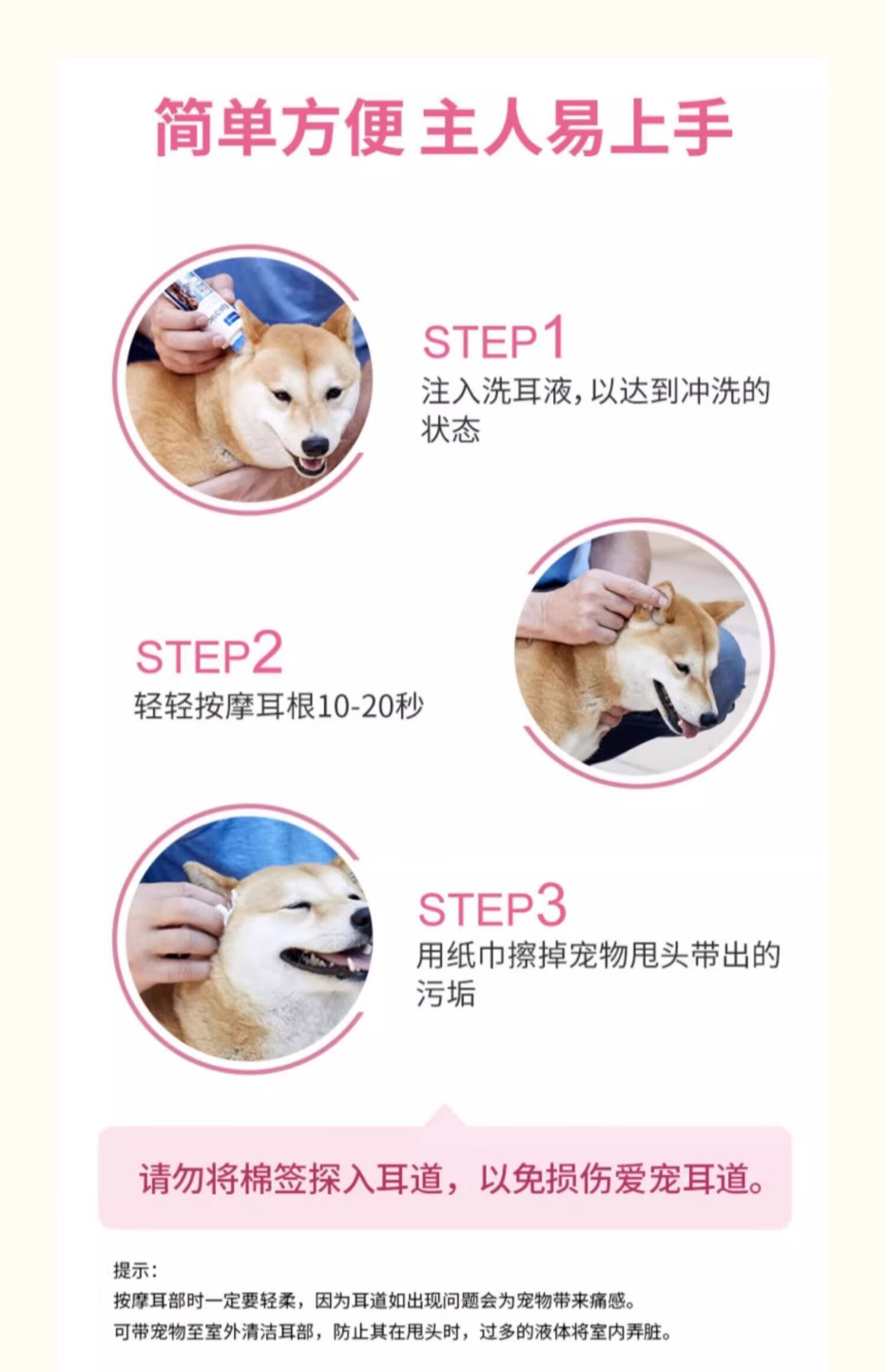 简单方便 主人易上手

STEP1
注入洗耳液，以达到冲洗的状态

STEP2
轻轻按摩耳根10-20秒

STEP3
用纸巾擦掉宠物甩头带出的污垢

请勿将棉签探入耳道，以免损伤爱宠耳道。

提示：
按摩耳部时一定要轻柔，因为耳道如出现问题会为宠物带来痛感。
可带宠物至室外清洁耳部，防止其在甩头时，过多的液体将室内弄脏。