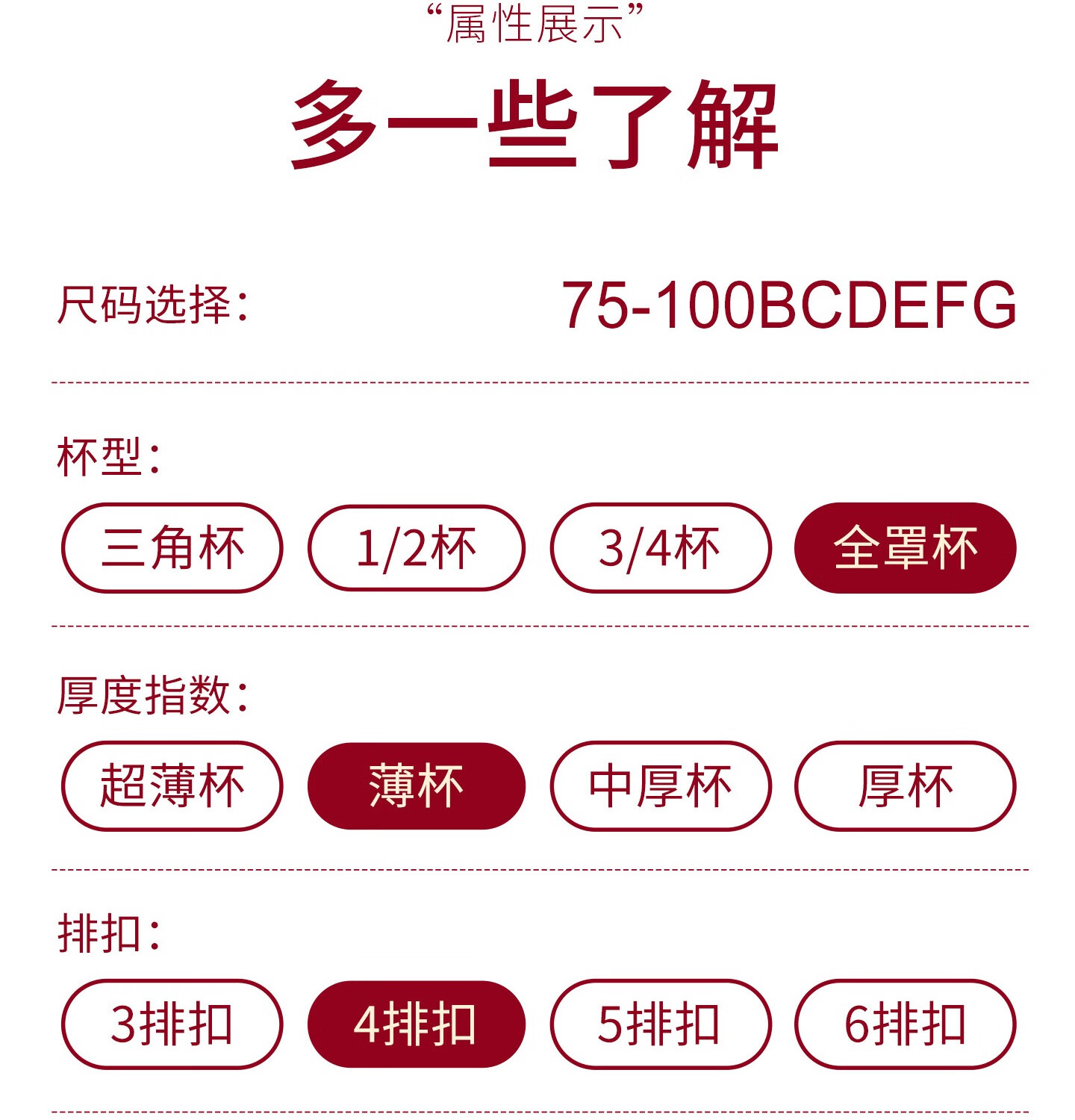 “属性展示”

多一些了解

尺码选择：

75-100BCDEFG

杯型：

三角杯 1/2杯 3/4杯 全罩杯

厚度指数：

超薄杯 薄杯 中厚杯 厚杯

排扣：

3排扣 4排扣 5排扣 6排扣