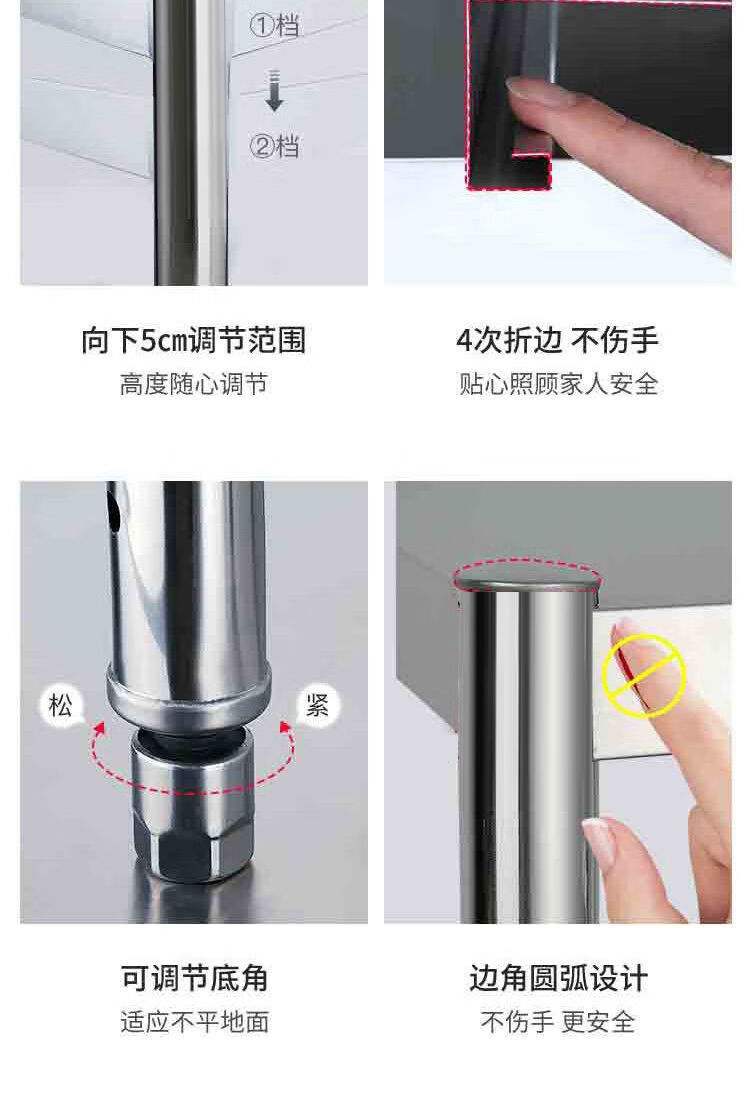 ①档

②档

向下5cm调节范围
高度随心调节

4次折边 不伤手
贴心照顾家人安全

松

紧

可调节底角
适应不平地面

边角圆弧设计
不伤手 更安全