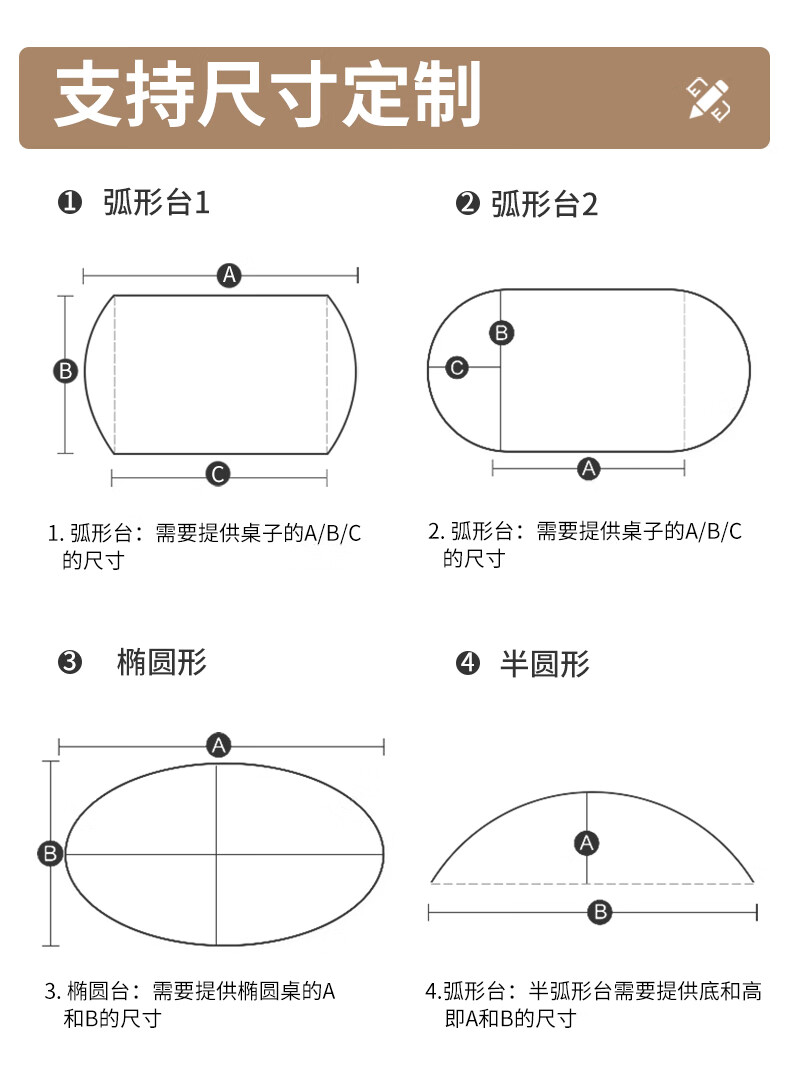 支持尺寸定制

❶ 弧形台1

A
B
C

1. 弧形台：需要提供桌子的A/B/C的尺寸

❷ 弧形台2

B
C
A

2. 弧形台：需要提供桌子的A/B/C的尺寸

❸ 椭圆形

A
B

3. 椭圆台：需要提供椭圆桌的A和B的尺寸

❹ 半圆形

A
B

4.弧形台：半弧形台需要提供底和高即A和B的尺寸