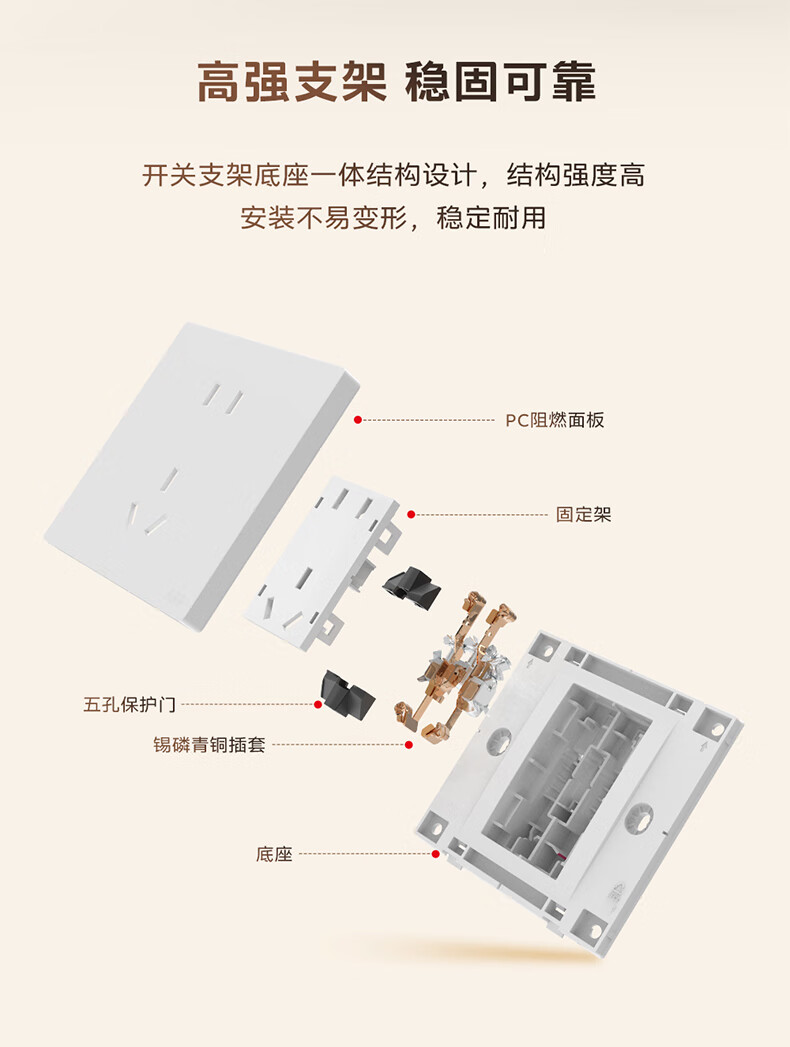 高强支架 稳固可靠

开关支架底座一体结构设计，结构强度高
安装不易变形，稳定耐用

PC阻燃面板

固定架

五孔保护门

锡磷青铜插套

底座