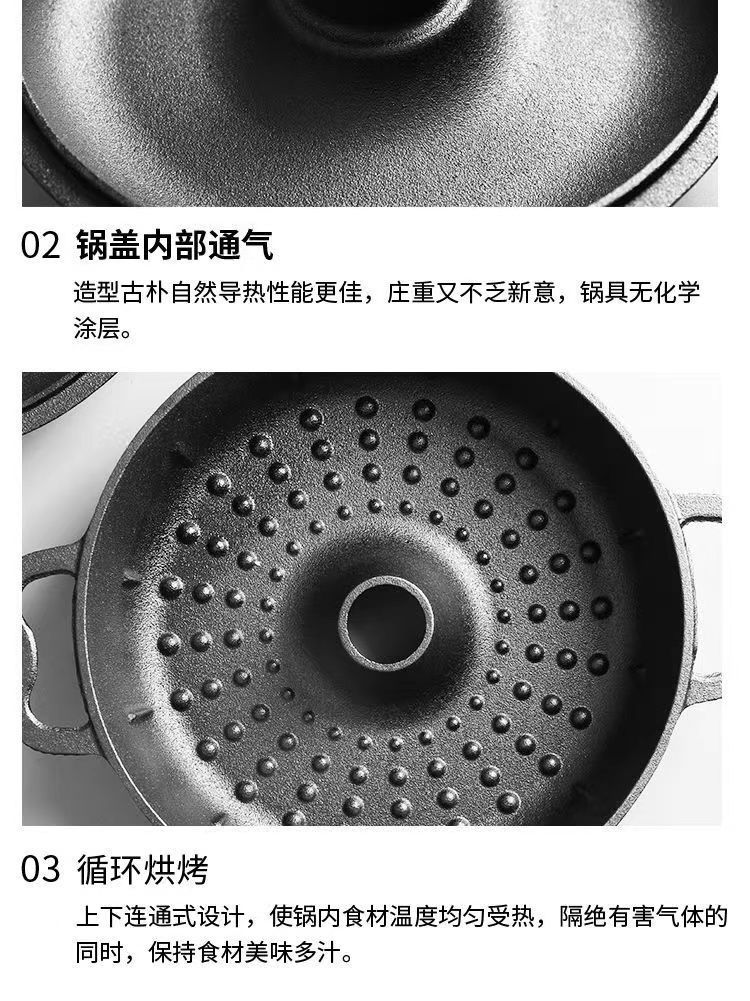 02 锅盖内部通气

造型古朴自然导热性能更佳，庄重又不乏新意，锅具无化学涂层。

03 循环烘烤

上下连通式设计，使锅内食材温度均匀受热，隔绝有害气体的同时，保持食材美味多汁。