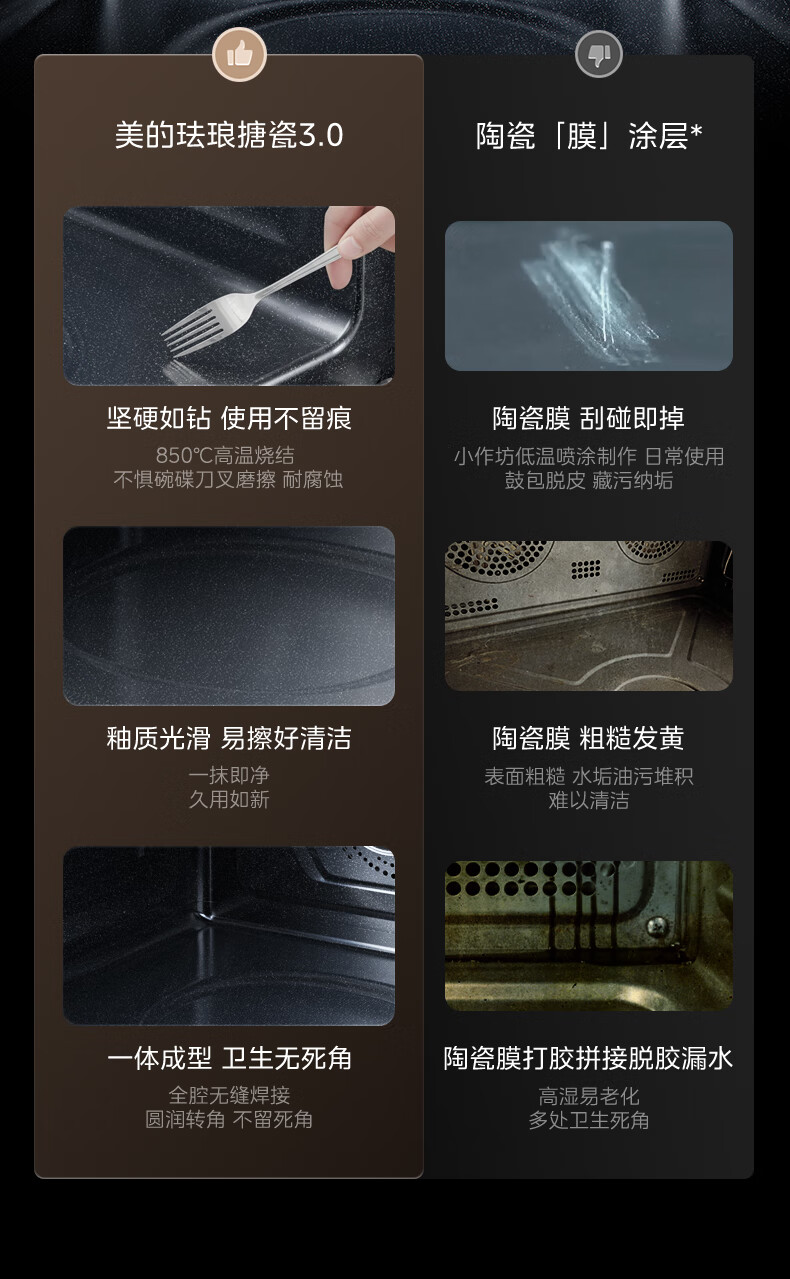 美的珐琅搪瓷3.0

坚硬如钻 使用不留痕

850℃高温烧结
不惧碗碟刀叉磨擦 耐腐蚀

釉质光滑 易擦好清洁

一抹即净
久用如新

一体成型 卫生无死角

全腔无缝焊接
圆润转角 不留死角

陶瓷「膜」涂层*

陶瓷膜 刮碰即掉

小作坊低温喷涂制作 日常使用
鼓包脱皮 藏污纳垢

陶瓷膜 粗糙发黄

表面粗糙 水垢油污堆积
难以清洁

陶瓷膜打胶拼接脱胶漏水

高湿易老化
多处卫生死角