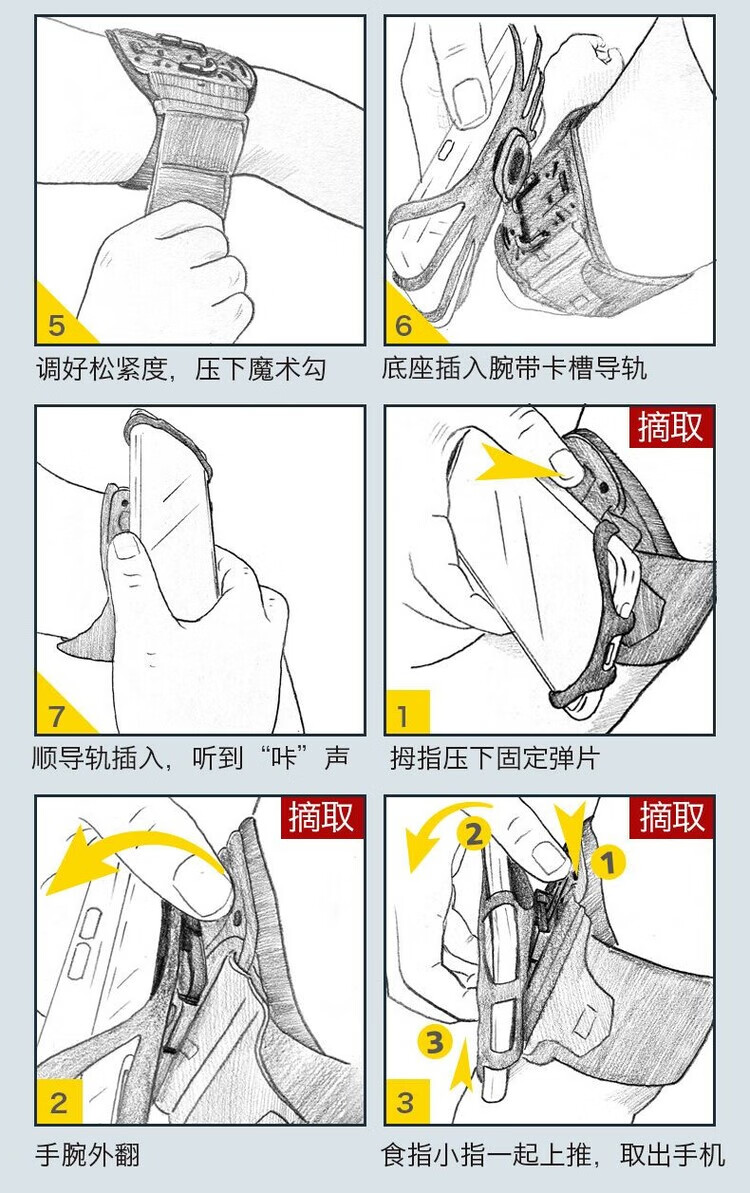 5
调好松紧度，压下魔术勾

6
底座插入腕带卡槽导轨

7
顺导轨插入，听到“咔”声

摘取
1
拇指压下固定弹片

摘取
2
手腕外翻

摘取
2
1
3
3
食指小指一起上推，取出手机