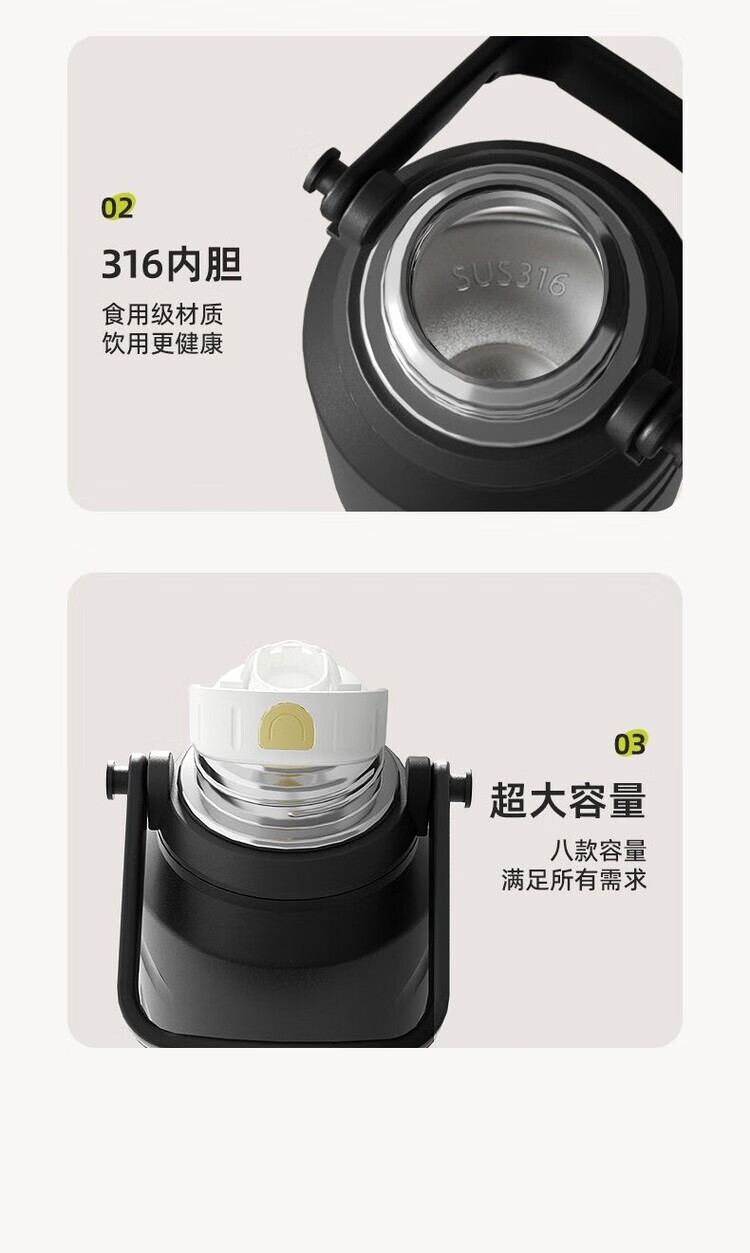 02
316内胆
食用级材质
饮用更健康

SUS316

03
超大容量
八款容量
满足所有需求