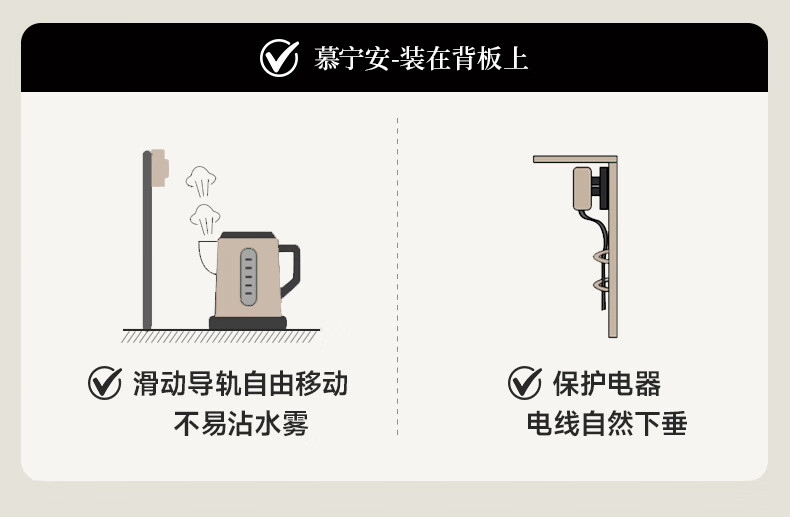 慕宁安-装在背板上

滑动导轨自由移动
不易沾水雾

保护电器
电线自然下垂