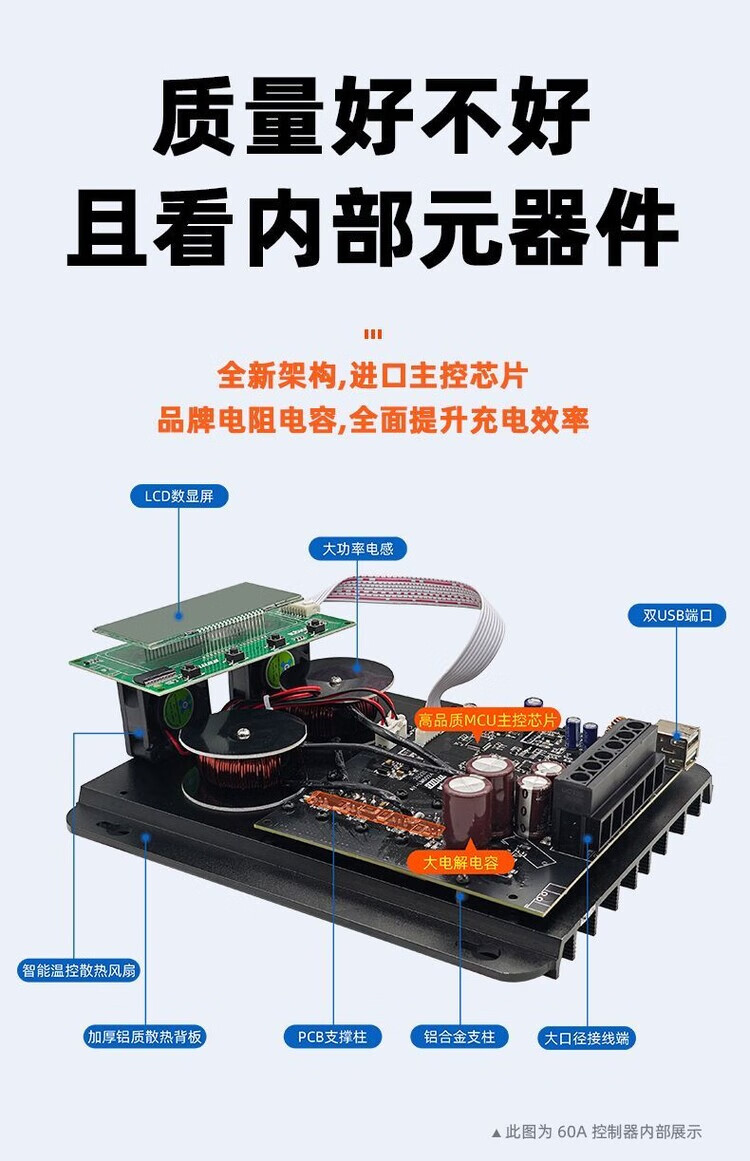 质量好不好
且看内部元器件

全新架构,进口主控芯片
品牌电阻电容,全面提升充电效率

LCD数显屏

大功率电感

双USB端口

高品质MCU主控芯片

大电解电容

智能温控散热风扇

加厚铝质散热背板

PCB支撑柱

铝合金支柱

大口径接线端

▲此图为 60A 控制器内部展示