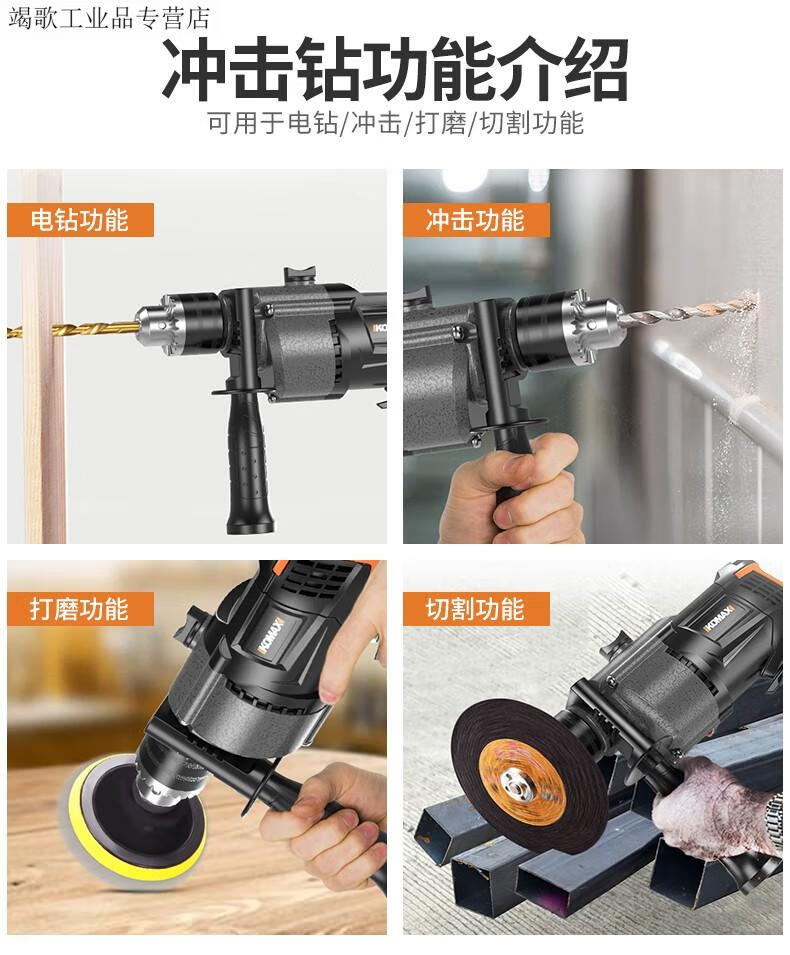 竭歌工业品专营店

冲击钻功能介绍

可用于电钻/冲击/打磨/切割功能

电钻功能

KOMAX

冲击功能

打磨功能

KOMAX

切割功能

KOMAX