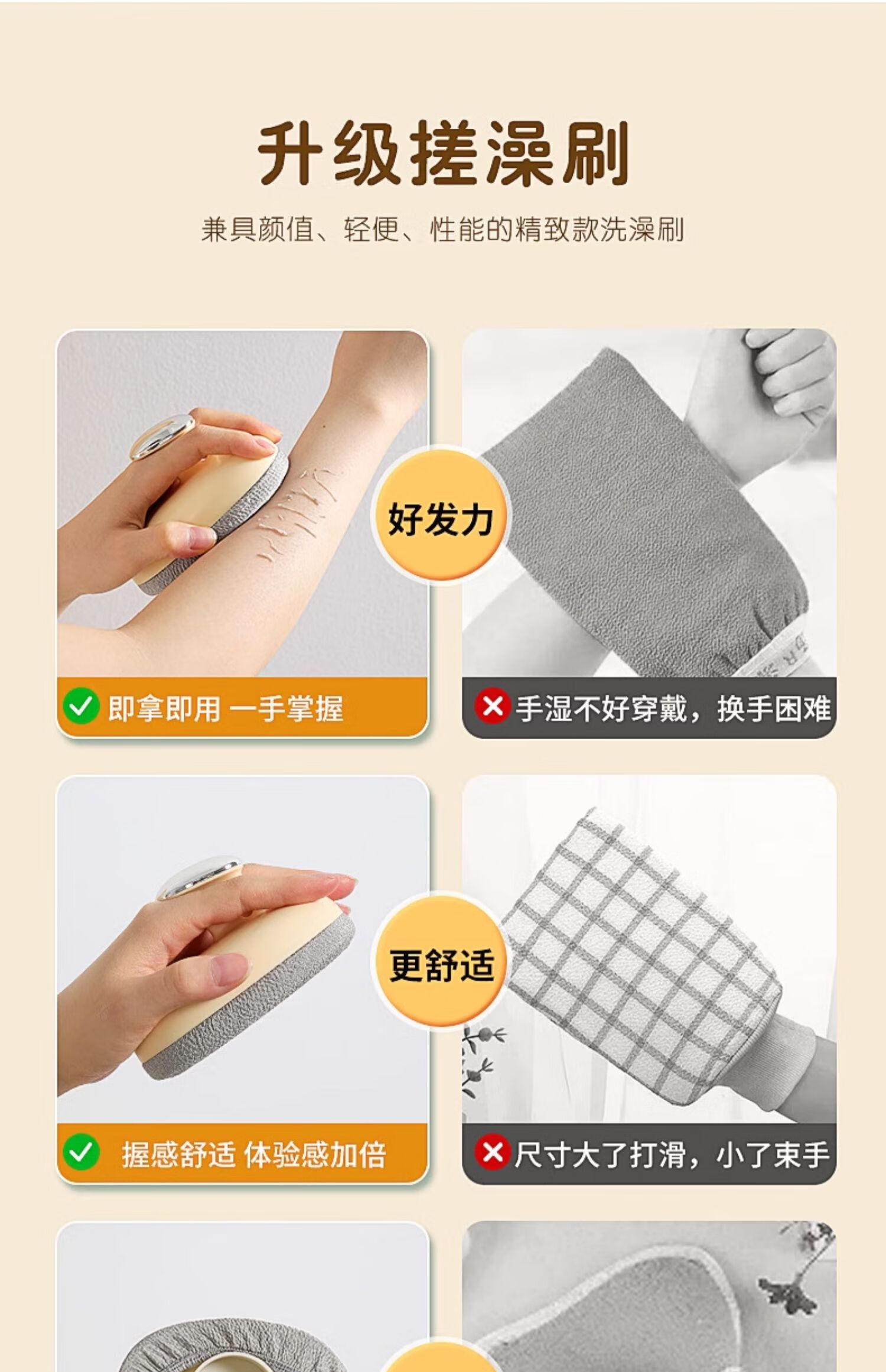 升级搓澡刷

兼具颜值、轻便、性能的精致款洗澡刷

好发力

即拿即用 一手掌握

手湿不好穿戴，换手困难

更舒适

握感舒适 体验感加倍

尺寸大了打滑，小了束手