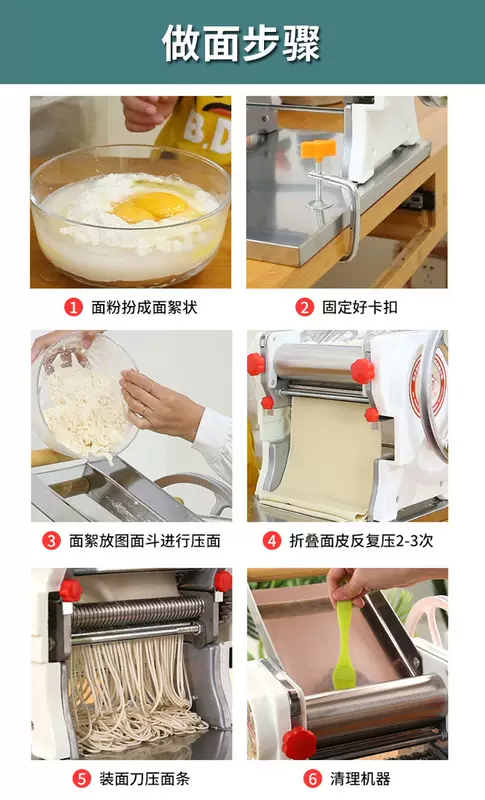 做面步骤

B.D

1 面粉扮成面絮状

2 固定好卡扣

3 面絮放图面斗进行压面

4 折叠面皮反复压2-3次

5 装面刀压面条

6 清理机器